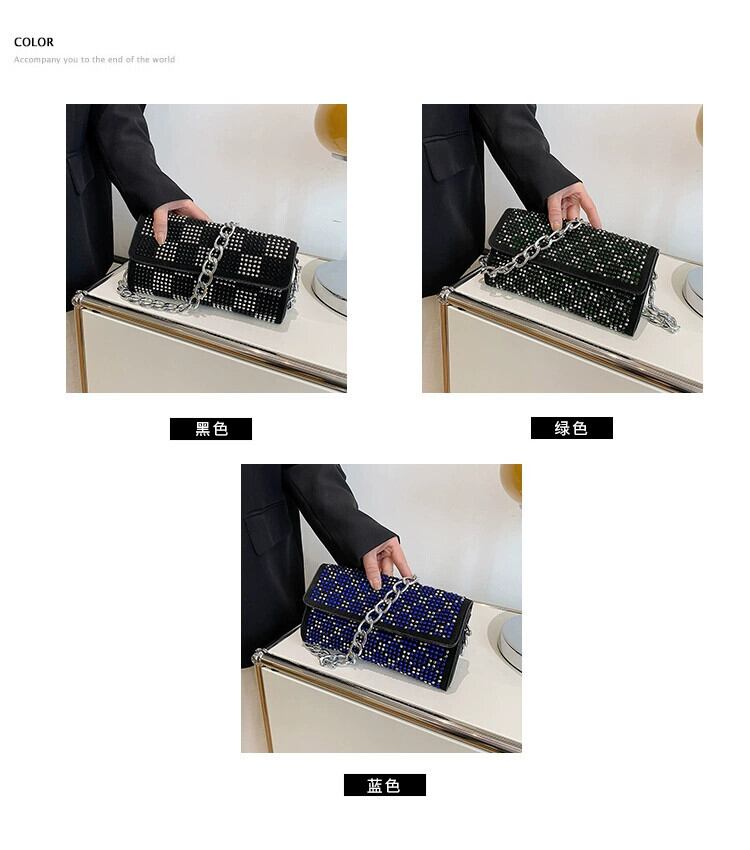 COLOR
Accompany you to the end of the world

黑色

绿色

蓝色