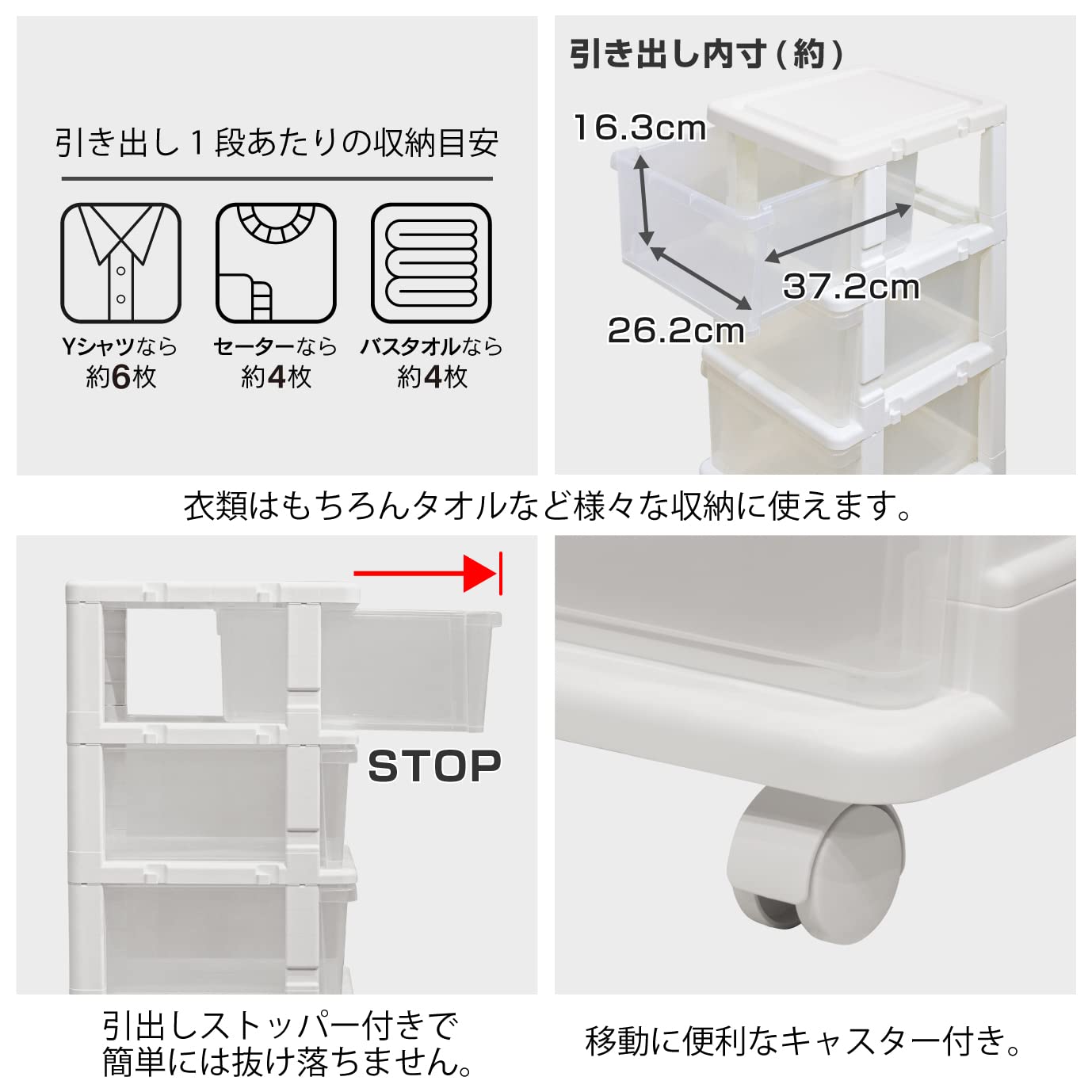 引き出し１段あたりの収納目安

Yシャツなら
約6枚

セーターなら
約4枚

バスタオルなら
約4枚

引き出し内寸（約）

16.3cm

37.2cm

26.2cm

衣類はもちろんタオルなど様々な収納に使えます。

STOP

引出しストッパー付きで
簡単には抜け落ちません。

移動に便利なキャスター付き。