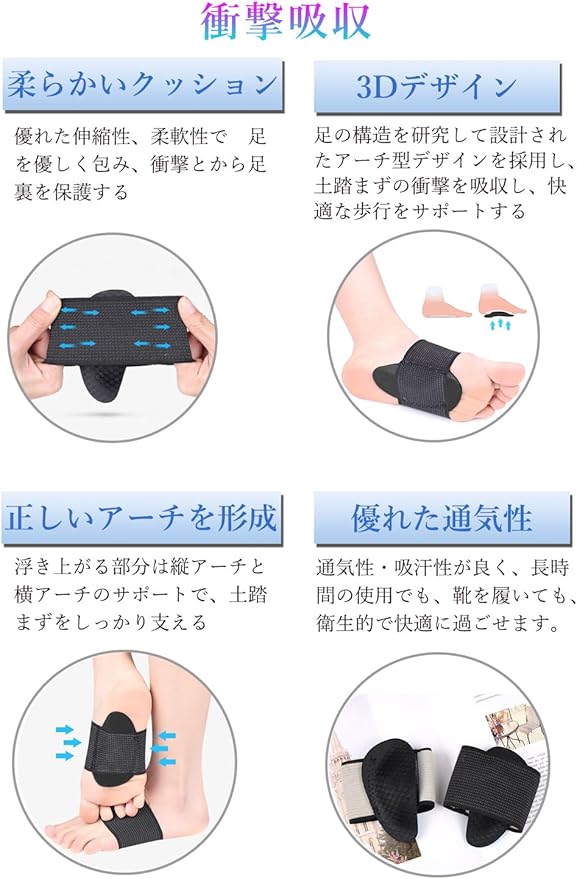 衝撃吸収

柔らかいクッション

優れた伸縮性、柔軟性で　足を優しく包み、衝撃とから足裏を保護する

3Dデザイン

足の構造を研究して設計されたアーチ型デザインを採用し、土踏まずの衝撃を吸収し、快適な歩行をサポートする

正しいアーチを形成

浮き上がる部分は縦アーチと横アーチのサポートで、土踏まずをしっかり支える

優れた通気性

通気性・吸汗性が良く、長時間の使用でも、靴を履いても、衛生的で快適に過ごせます。