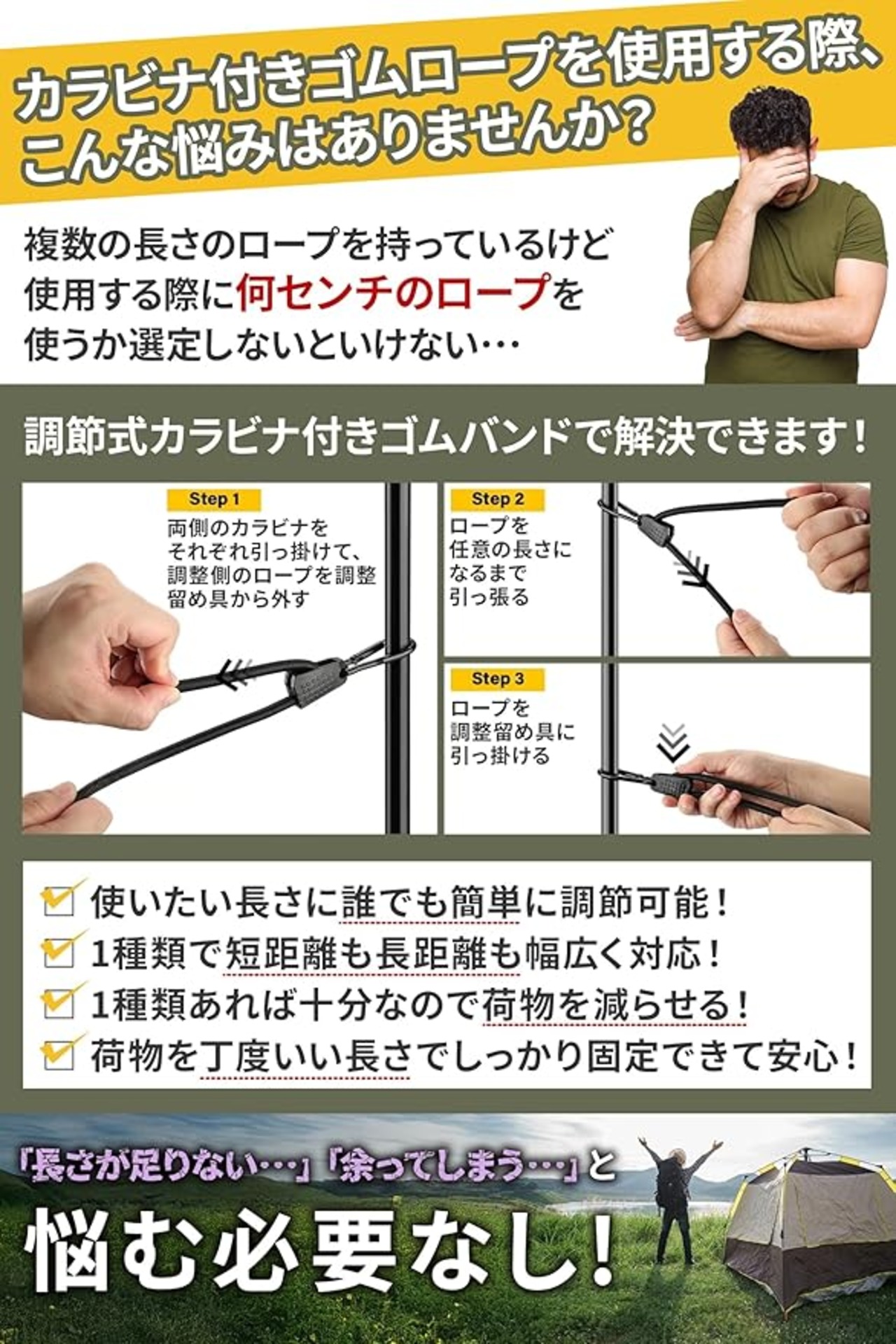 カラビナ付きゴムロープを使用する際、こんな悩みはありませんか？

複数の長さのロープを持っているけど使用する際に何センチのロープを使うか選定しないといけない…

調節式カラビナ付きゴムバンドで解決できます！

Step 1
両側のカラビナをそれぞれ引っ掛けて、調整側のロープを調整留め具から外す

Step 2
ロープを任意の長さになるまで引っ張る

Step 3
ロープを調整留め具に引っ掛ける

使いたい長さに誰でも簡単に調節可能！
1種類で短距離も長距離も幅広く対応！
1種類あれば十分なので荷物を減らせる！
荷物を丁度いい長さでしっかり固定できて安心！

「長さが足りない…」「余ってしまう…」と
悩む必要なし！