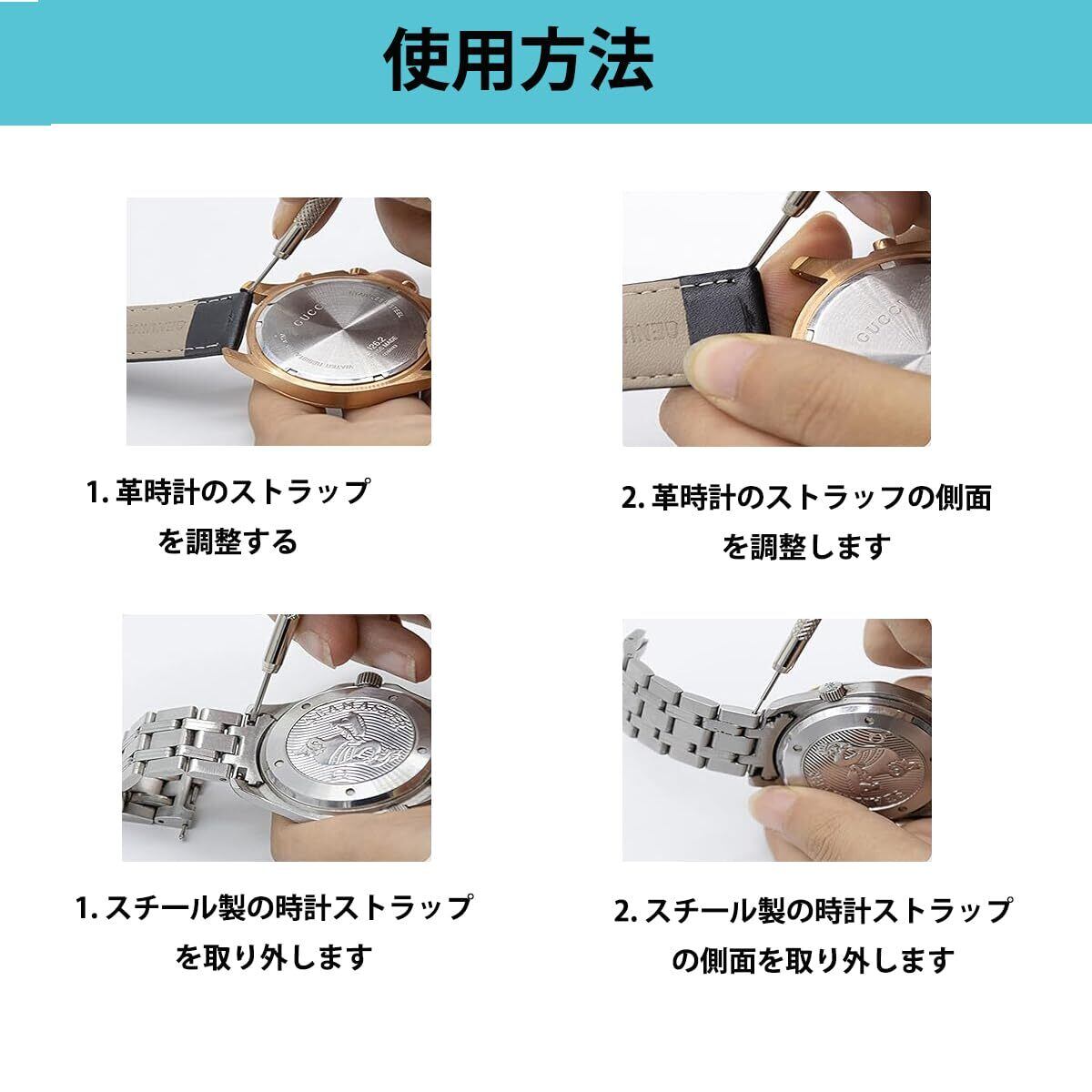 使用方法

1. 革時計のストラップを調整する

2. 革時計のストラッフの側面を調整します

1. スチール製の時計ストラップを取り外します

2. スチール製の時計ストラップの側面を取り外します