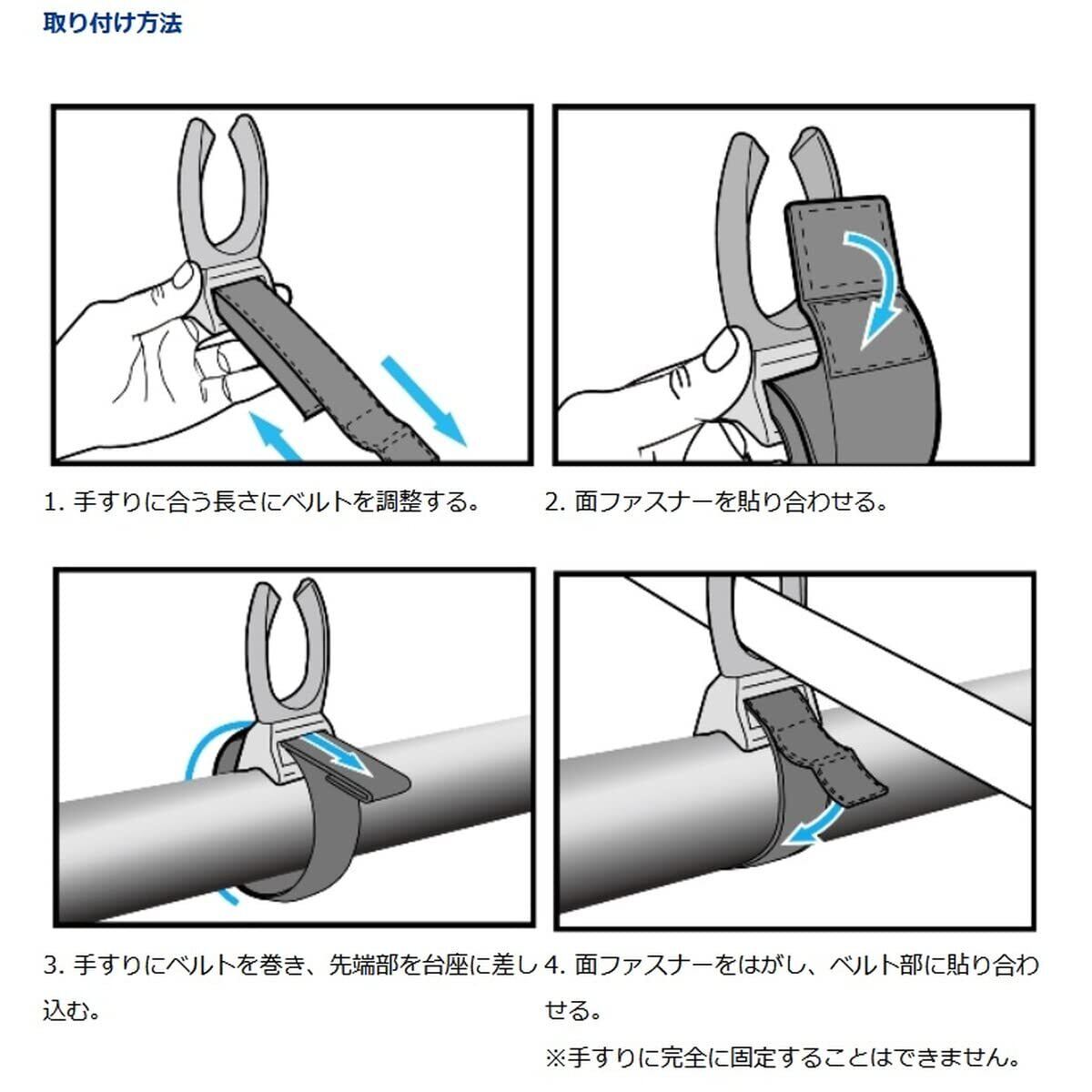 取り付け方法

1. 手すりに合う長さにベルトを調整する。

2. 面ファスナーを貼り合わせる。

3. 手すりにベルトを巻き、先端部を台座に差し込む。

4. 面ファスナーをはがし、ベルト部に貼り合わせる。
※手すりに完全に固定することはできません。