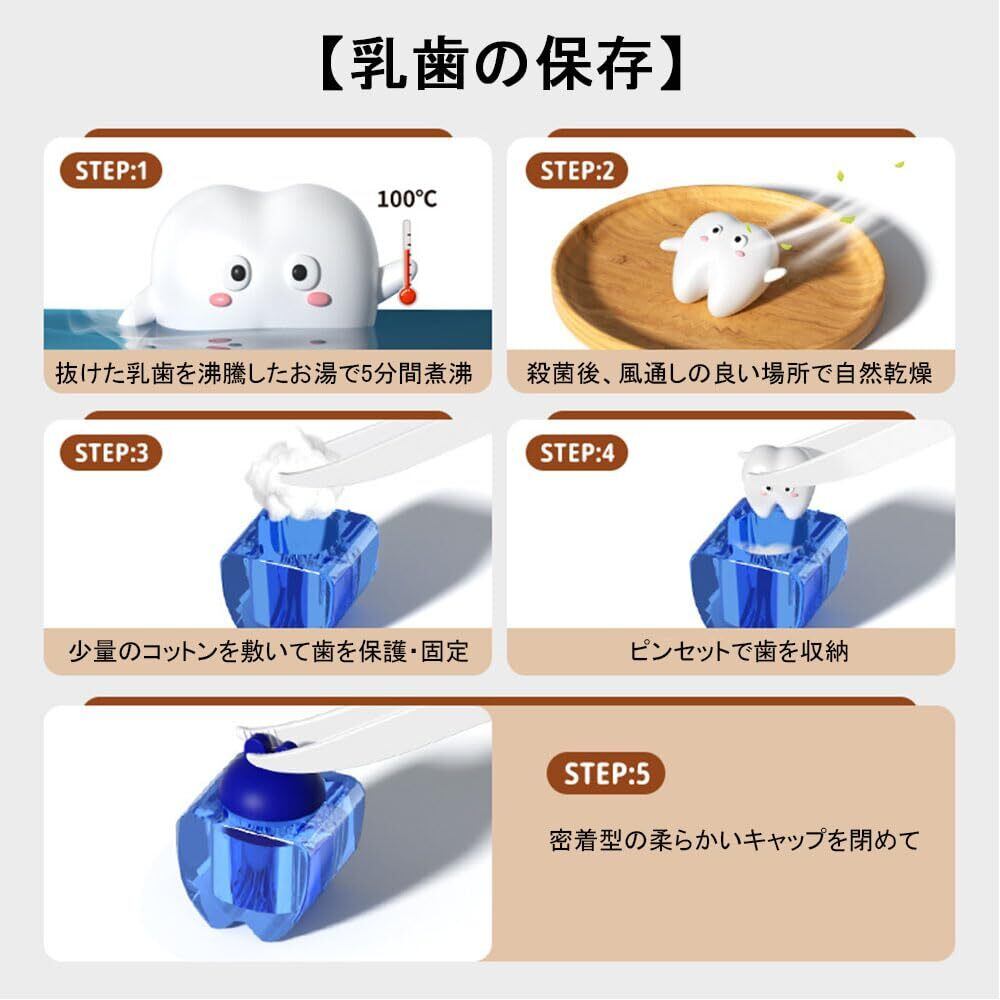 【乳歯の保存】

STEP:1

100℃

抜けた乳歯を沸騰したお湯で5分間煮沸

STEP:2

殺菌後、風通しの良い場所で自然乾燥

STEP:3

少量のコットンを敷いて歯を保護・固定

STEP:4

ピンセットで歯を収納

STEP:5

密着型の柔らかいキャップを閉めて