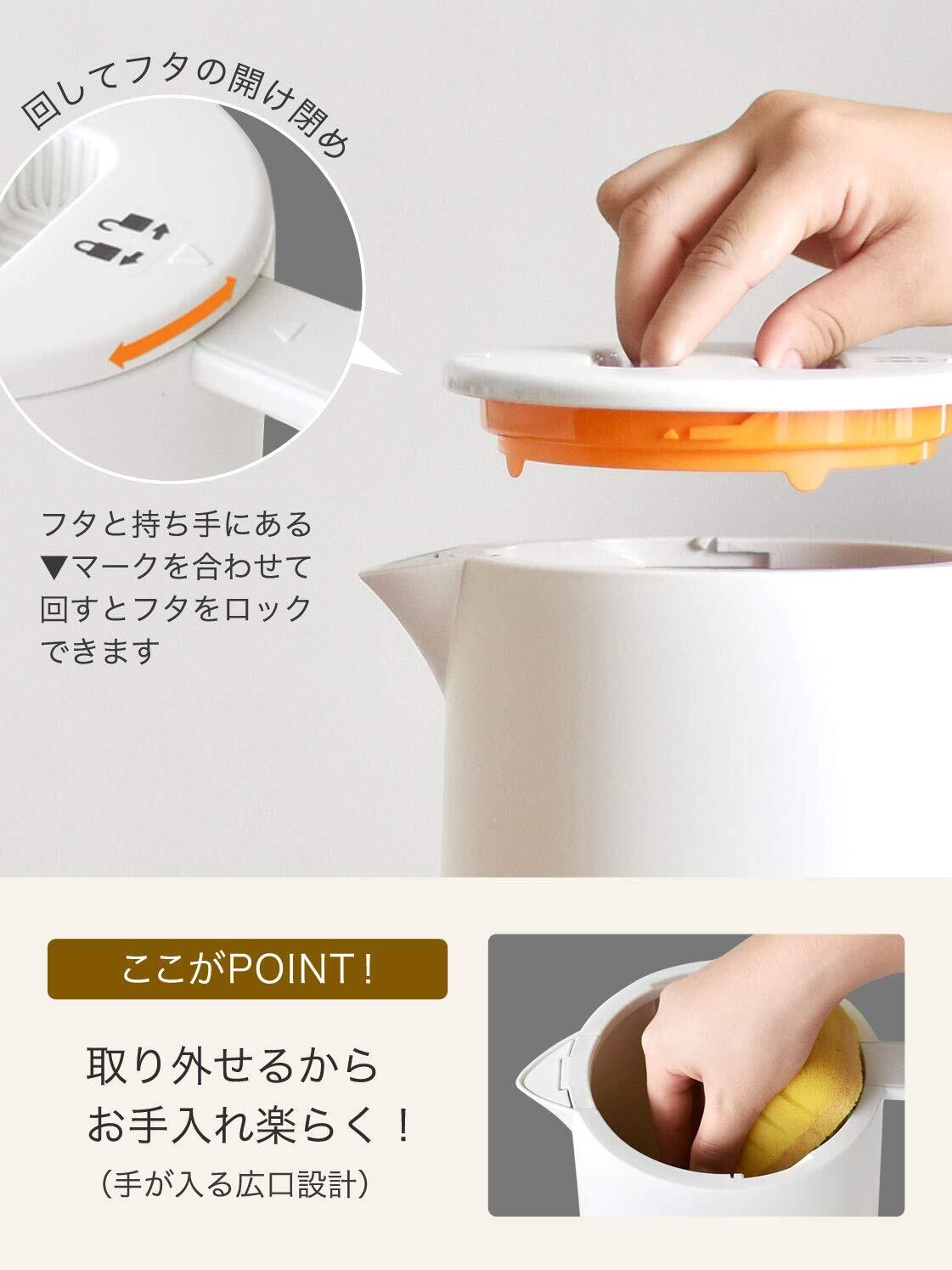 回してフタの開け閉め

フタと持ち手にある▼マークを合わせて回すとフタをロックできます

ここがPOINT！

取り外せるからお手入れ楽らく！

（手が入る広口設計）