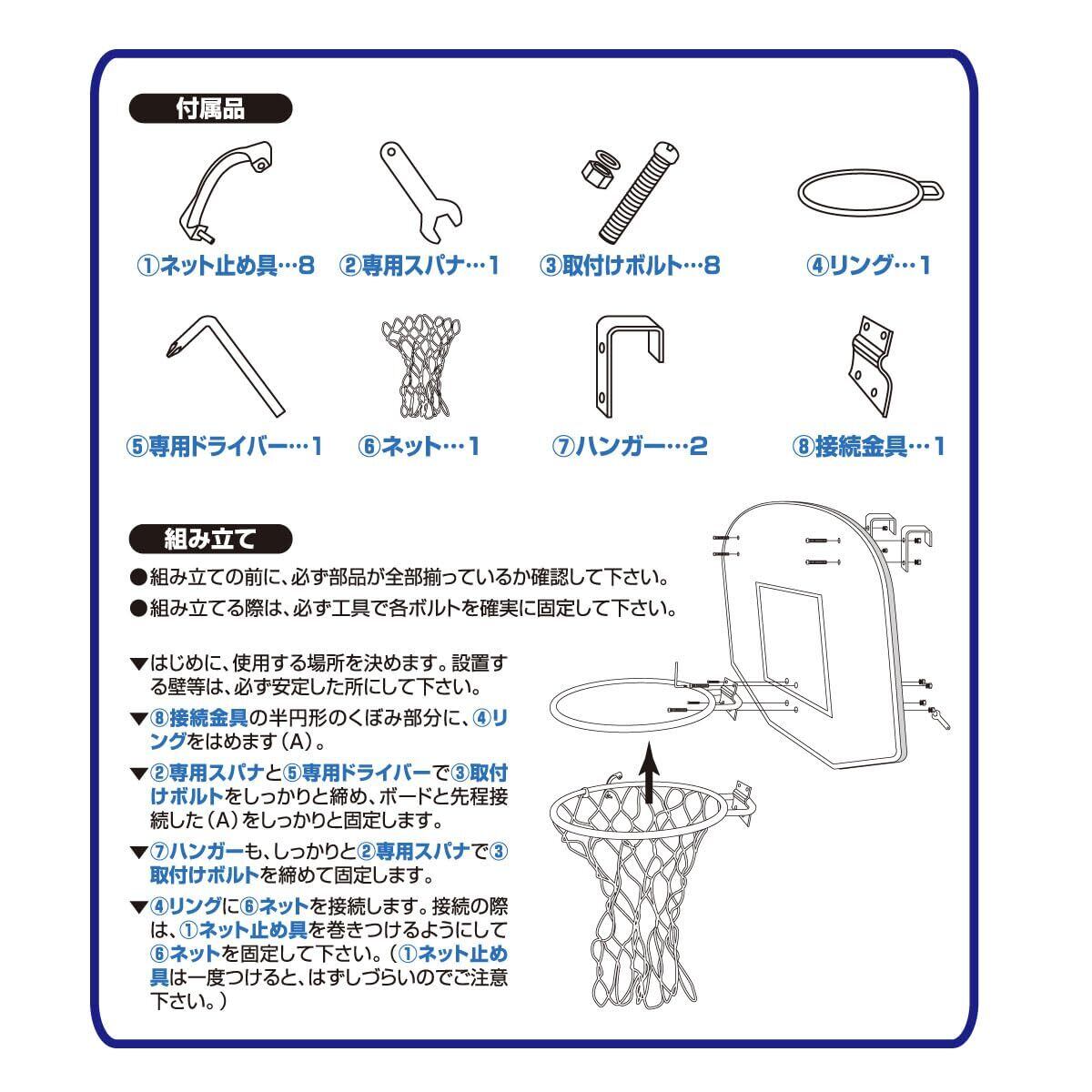 付属品

①ネット止め具…8

②専用スパナ…1

③取付けボルト…8

④リング…1

⑤専用ドライバー…1

⑥ネット…1

⑦ハンガー…2

⑧接続金具…1

組み立て

●組み立ての前に、必ず部品が全部揃っているか確認して下さい。

●組み立てる際は、必ず工具で各ボルトを確実に固定して下さい。

▼はじめに、使用する場所を決めます。設置する壁等は、必ず安定した所にして下さい。

▼⑧接続金具の半円形のくぼみ部分に、④リングをはめます（A）。

▼②専用スパナと⑤専用ドライバーで③取付けボルトをしっかりと締め、ボードと先程接続した（A）をしっかりと固定します。

▼⑦ハンガーも、しっかりと②専用スパナで③取付けボルトを締めて固定します。

▼④リングに⑥ネットを接続します。接続の際は、①ネット止め具を巻きつけるようにして⑥ネットを固定して下さい。（①ネット止め具は一度つけると、はずしづらいのでご注意下さい。）