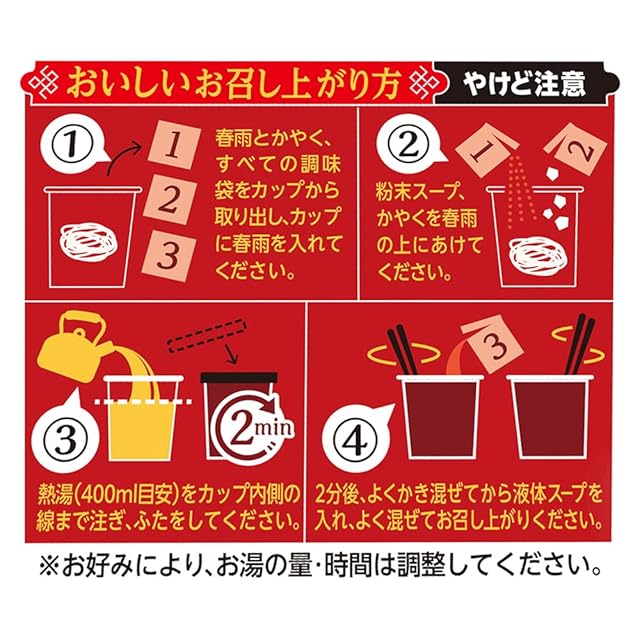 おいしいお召し上がり方

やけど注意

①

1
2
3

春雨とかやく、すべての調味袋をカップから取り出し、カップに春雨を入れてください。

②

1
2

粉末スープ、かやくを春雨の上にあけてください。

③

2min

熱湯(400ml目安)をカップ内側の線まで注ぎ、ふたをしてください。

④

3

2分後、よくかき混ぜてから液体スープを入れ、よく混ぜてお召し上がりください。

※お好みにより、お湯の量・時間は調整してください。