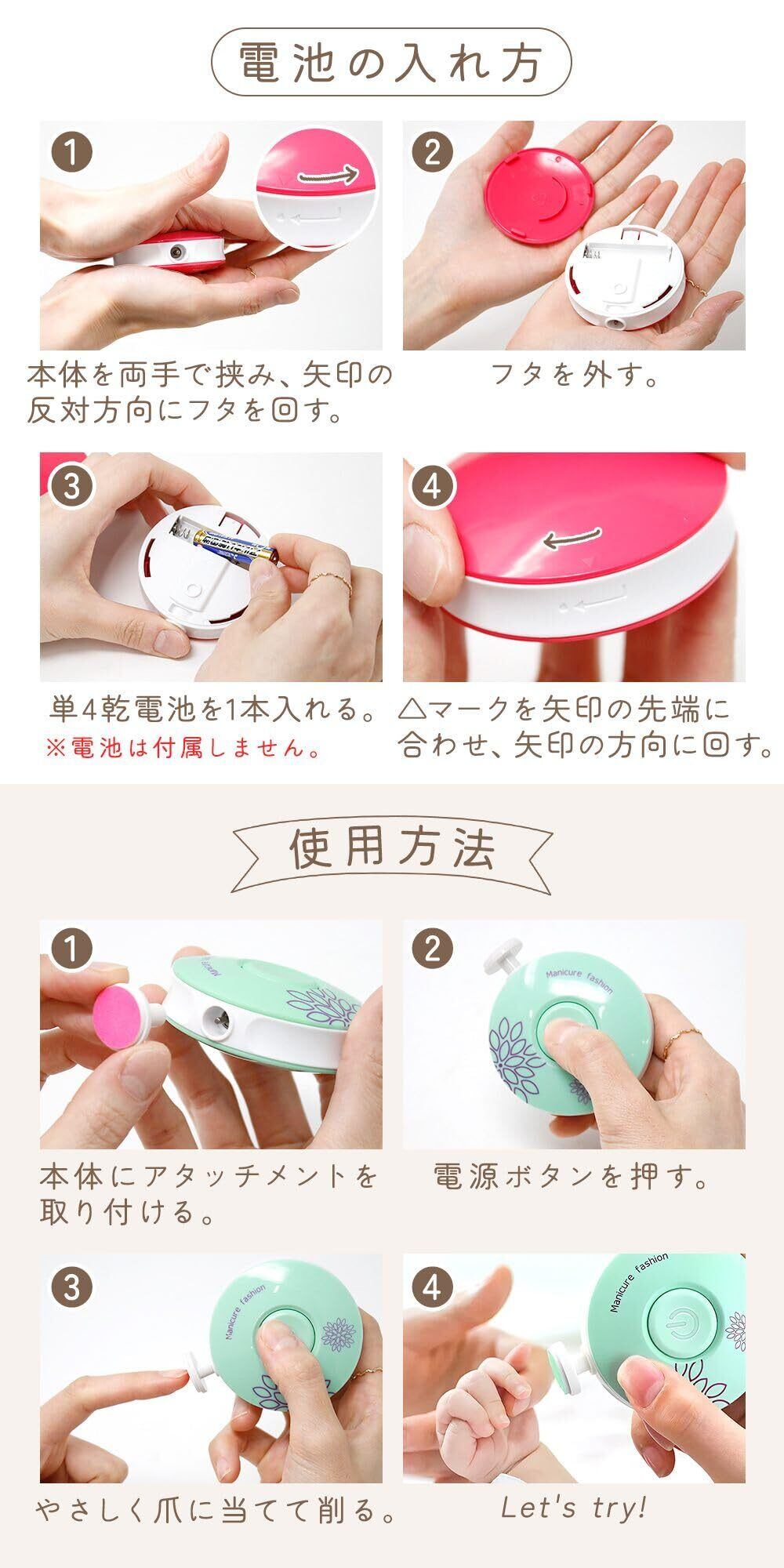 電池の入れ方

1
本体を両手で挟み、矢印の反対方向にフタを回す。

2
フタを外す。

3
単4乾電池を1本入れる。
※電池は付属しません。

4
△マークを矢印の先端に合わせ、矢印の方向に回す。

使用方法

1
本体にアタッチメントを取り付ける。

2
Manicure fashion
電源ボタンを押す。

3
Manicure fashion
やさしく爪に当てて削る。

4
Manicure fashion
Let's try!