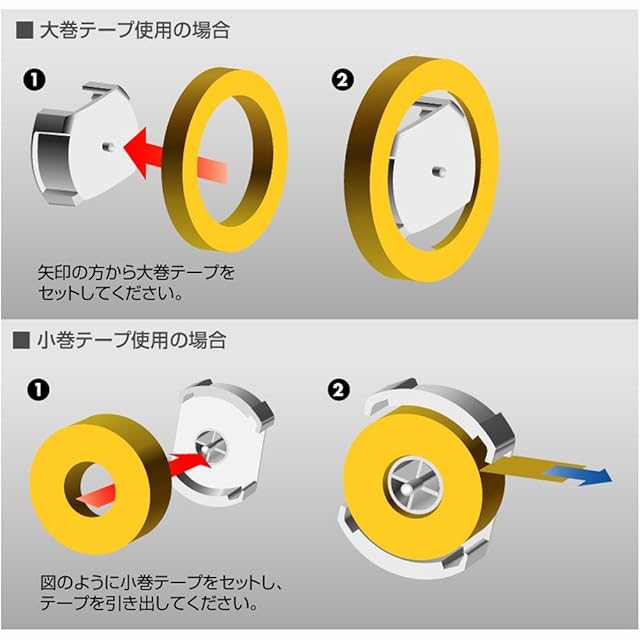 ■ 大巻テープ使用の場合

❶

❷

矢印の方から大巻テープをセットしてください。

■ 小巻テープ使用の場合

❶

❷

図のように小巻テープをセットし、テープを引き出してください。