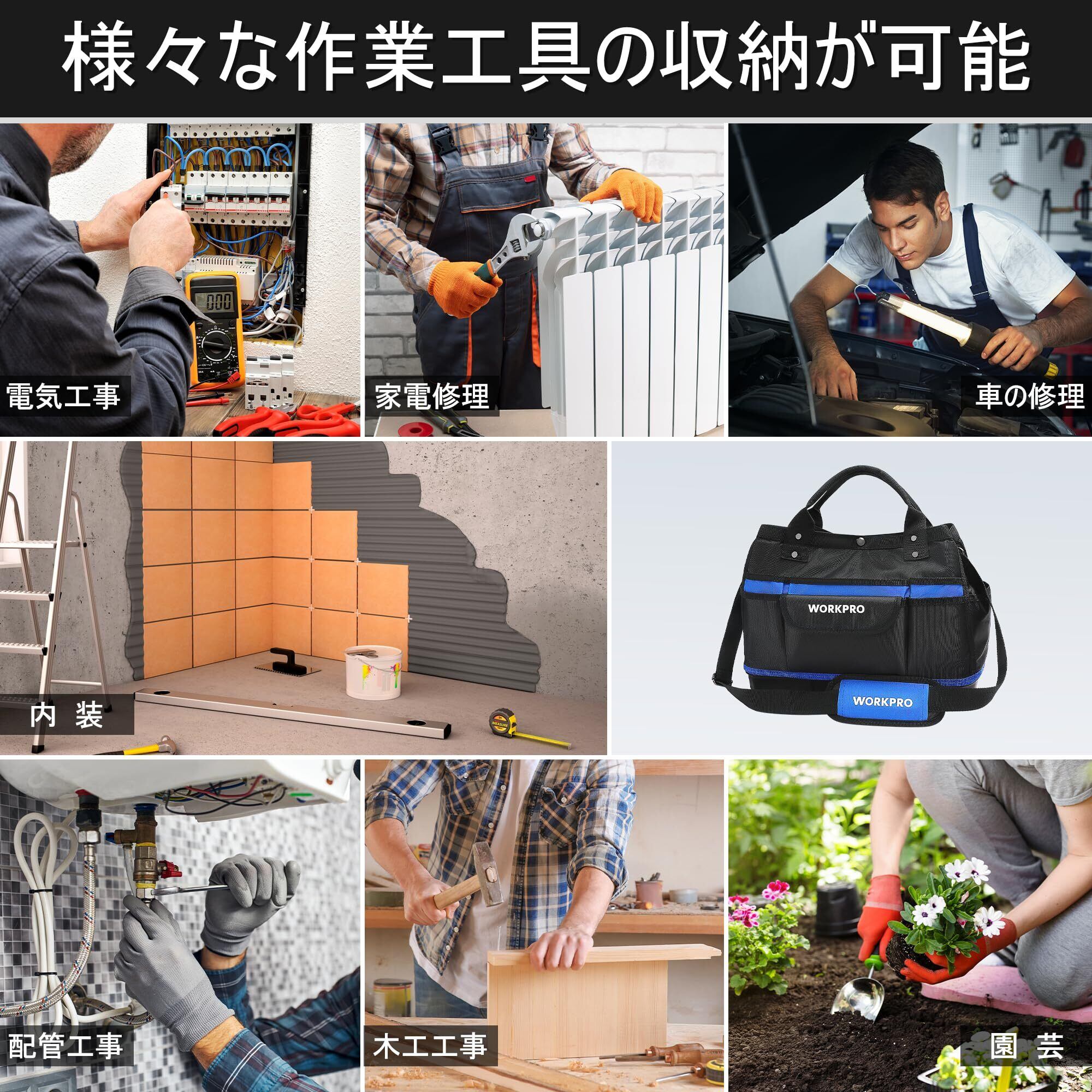 様々な作業工具の収納が可能

電気工事

家電修理

車の修理

内 装

MEASURE

WORKPRO

WORKPRO

配管工事

木工工事

園 芸