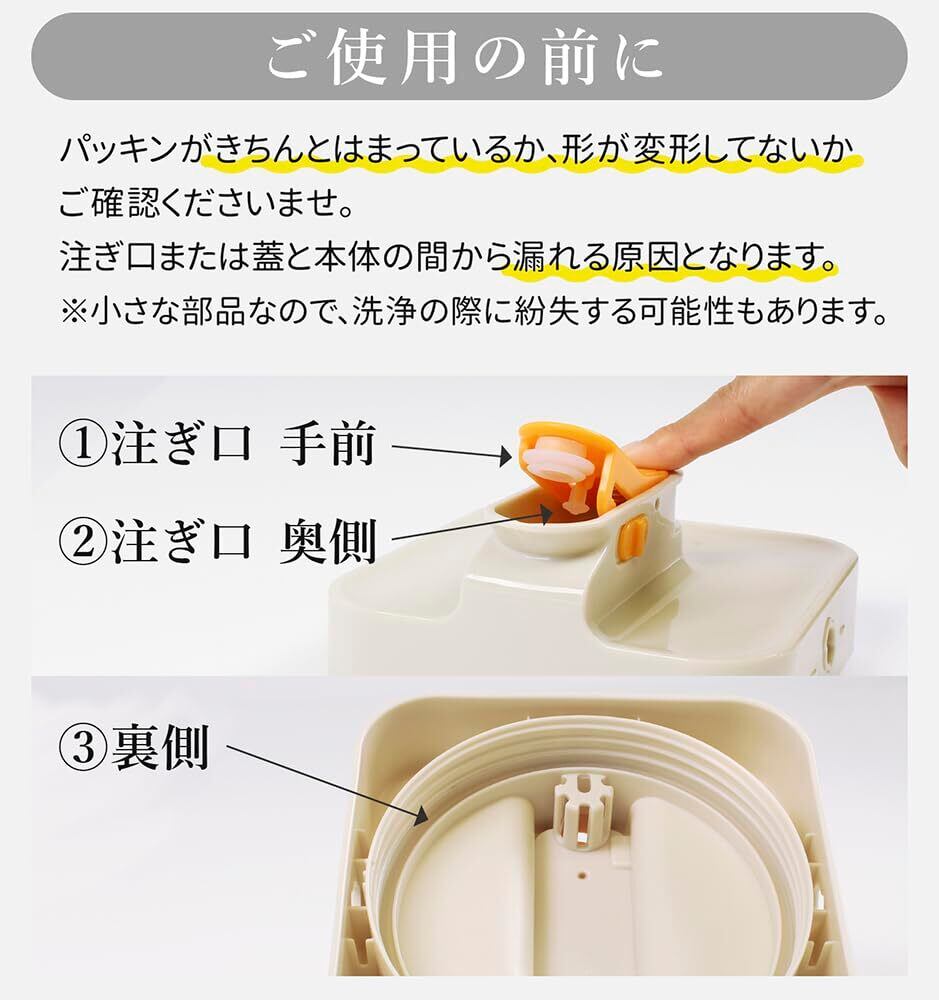 ご使用の前に

パッキンがきちんとはまっているか、形が変形してないかご確認くださいませ。
注ぎ口または蓋と本体の間から漏れる原因となります。
※小さな部品なので、洗浄の際に紛失する可能性もあります。

①注ぎ口 手前

②注ぎ口 奥側

③裏側