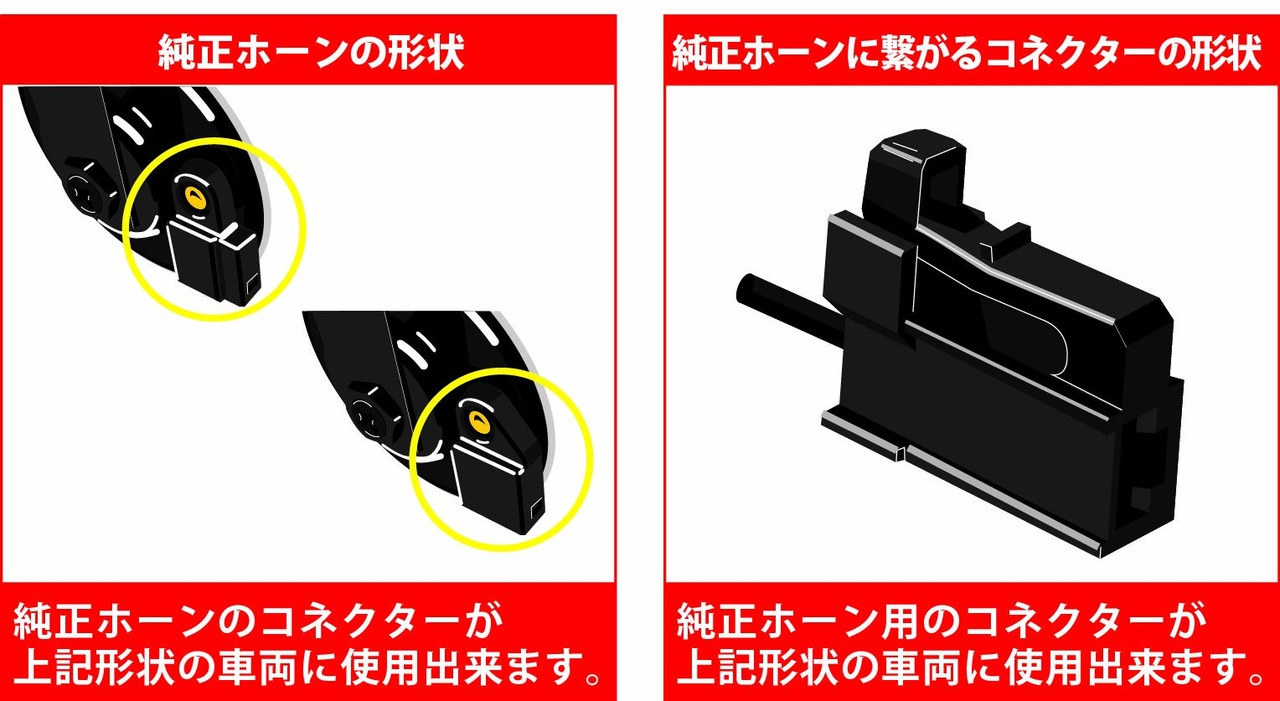 純正ホーンの形状

純正ホーンのコネクターが上記形状の車両に使用出来ます。

純正ホーンに繋がるコネクターの形状

純正ホーン用のコネクターが上記形状の車両に使用出来ます。