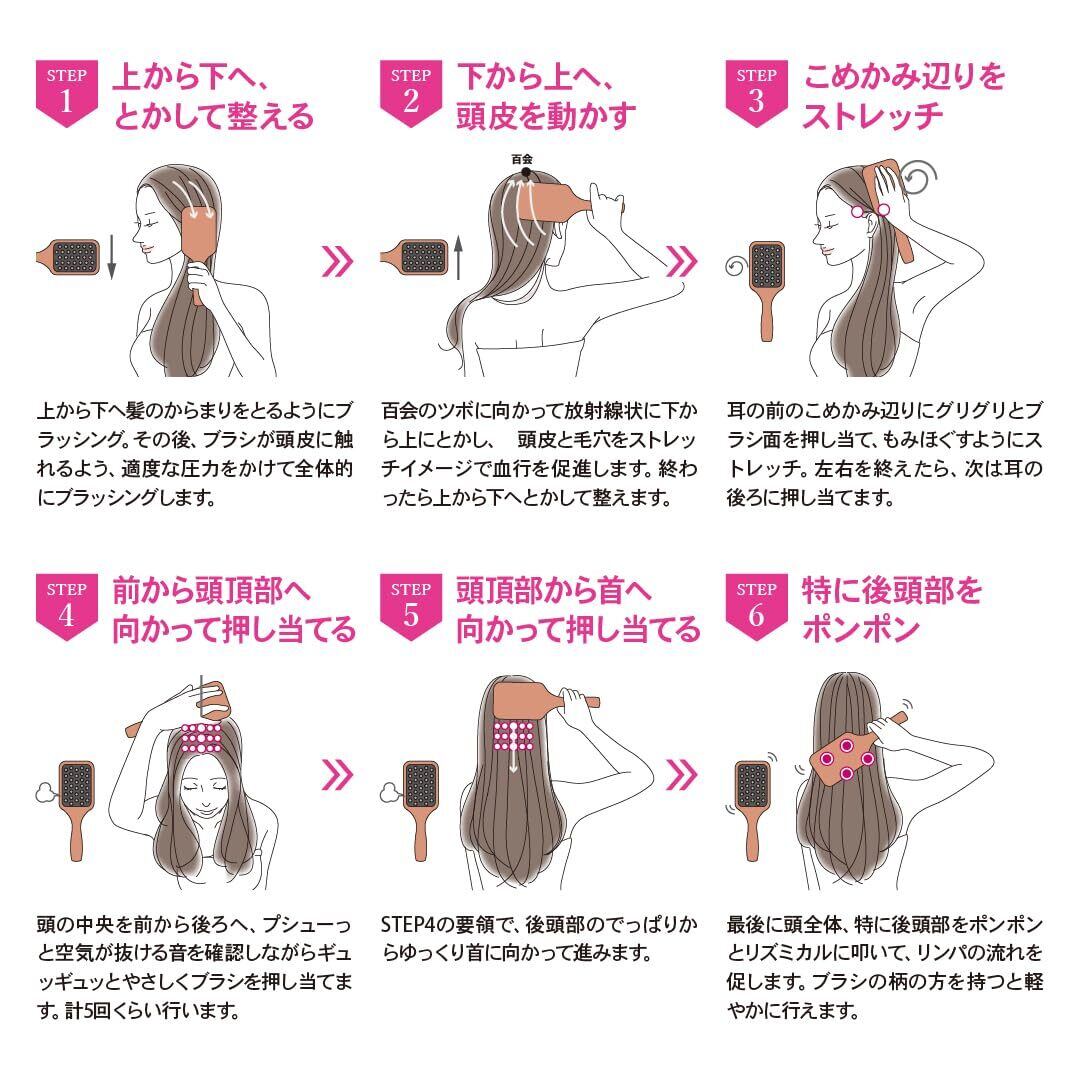 STEP 1 上から下へ、とかして整える

上から下へ髪のからまりをとるようにブラッシング。その後、ブラシが頭皮に触れるよう、適度な圧力をかけて全体的にブラッシングします。

STEP 2 下から上へ、頭皮を動かす

百会

百会のツボに向かって放射線状に下から上にとかし、 頭皮と毛穴をストレッチイメージで血行を促進します。終わったら上から下へとかして整えます。

STEP 3 こめかみ辺りをストレッチ

耳の前のこめかみ辺りにグリグリとブラシ面を押し当て、もみほぐすようにストレッチ。左右を終えたら、次は耳の後ろに押し当てます。

STEP 4 前から頭頂部へ向かって押し当てる

頭の中央を前から後ろへ、プシューっと空気が抜ける音を確認しながらギュッギュッとやさしくブラシを押し当てます。計5回くらい行います。

STEP 5 頭頂部から首へ向かって押し当てる

STEP4の要領で、後頭部のでっぱりからゆっくり首に向かって進みます。

STEP 6 特に後頭部をポンポン

最後に頭全体、特に後頭部をポンポンとリズミカルに叩いて、リンパの流れを促します。ブラシの柄の方を持つと軽やかに行えます。