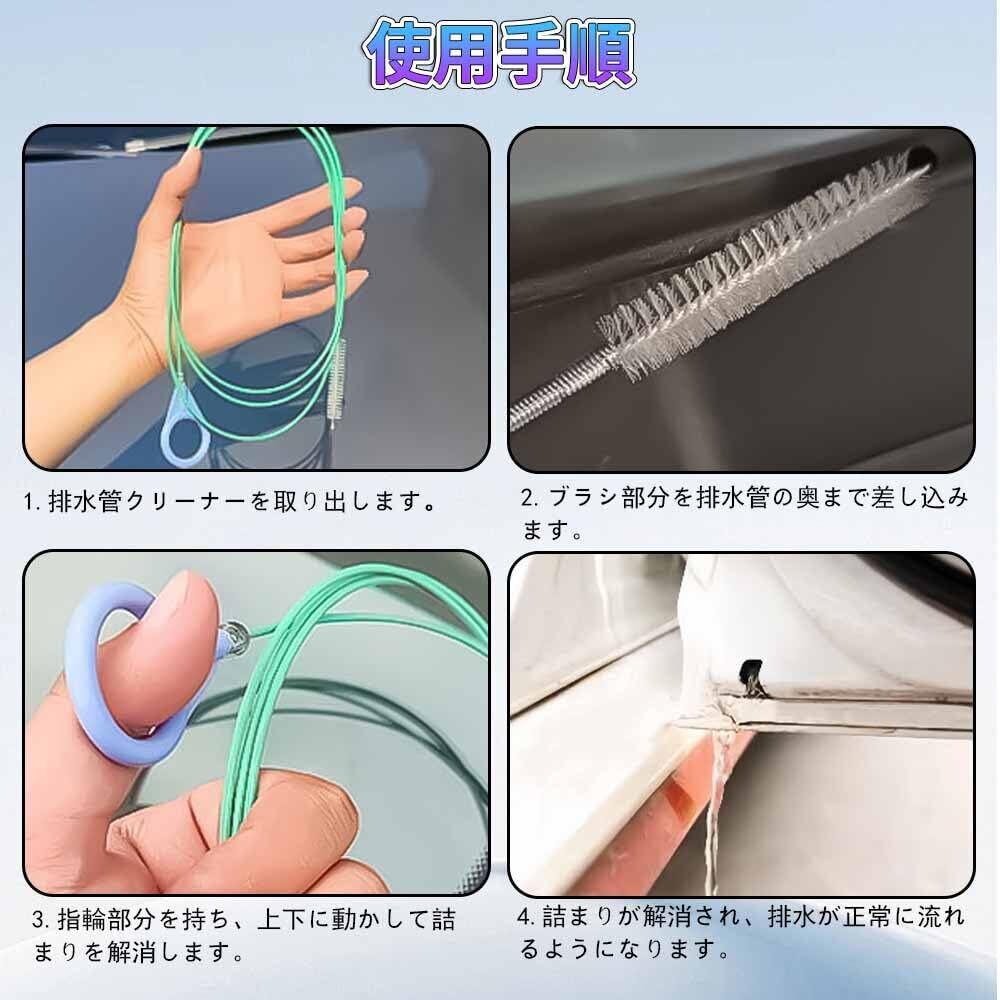 使用手順

1. 排水管クリーナーを取り出します。

2. ブラシ部分を排水管の奥まで差し込みます。

3. 指輪部分を持ち、上下に動かして詰まりを解消します。

4. 詰まりが解消され、排水が正常に流れるようになります。