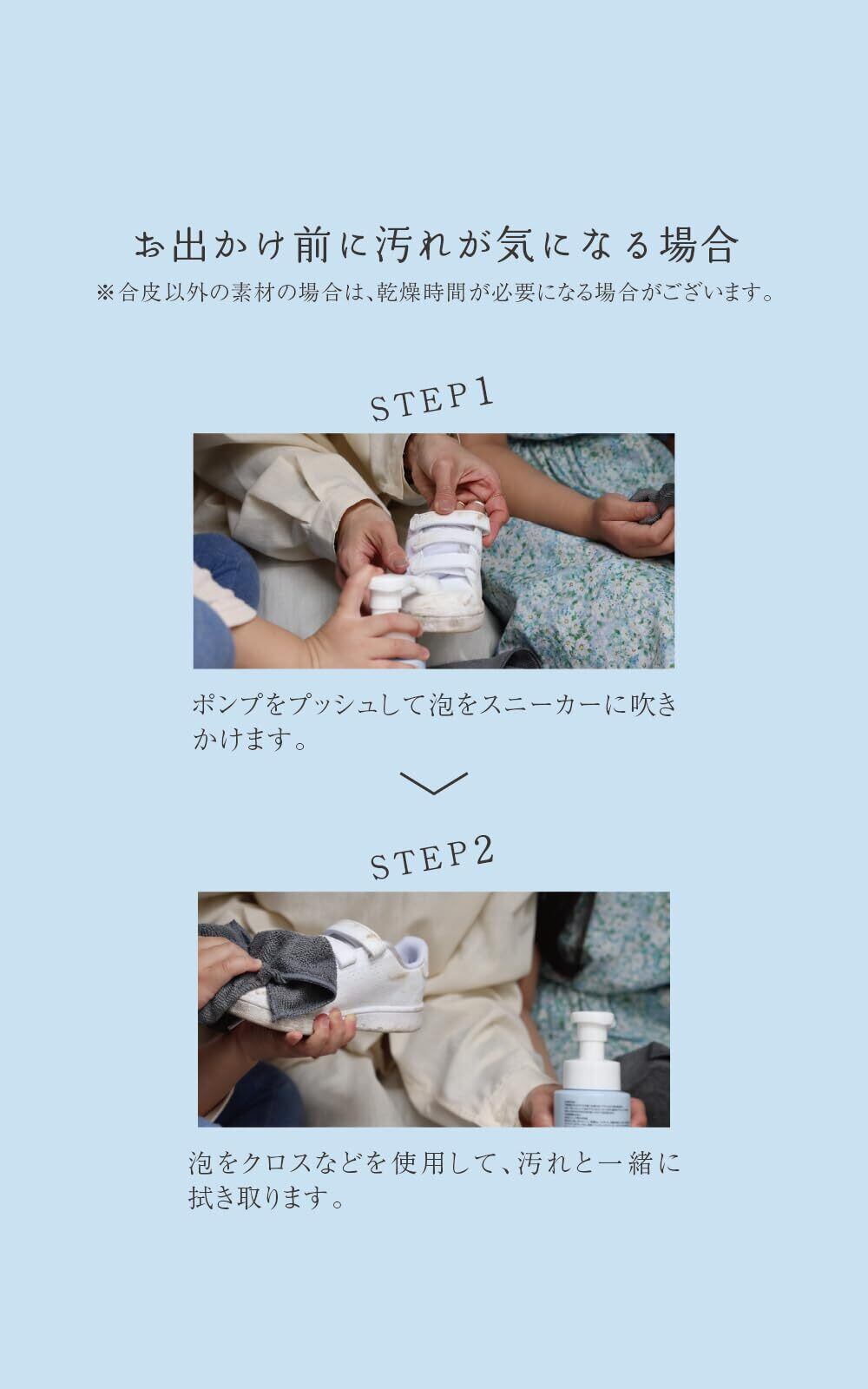 お出かけ前に汚れが気になる場合
※合皮以外の素材の場合は、乾燥時間が必要になる場合がございます。

STEP1

ポンプをプッシュして泡をスニーカーに吹きかけます。

STEP2

泡をクロスなどを使用して、汚れと一緒に拭き取ります。