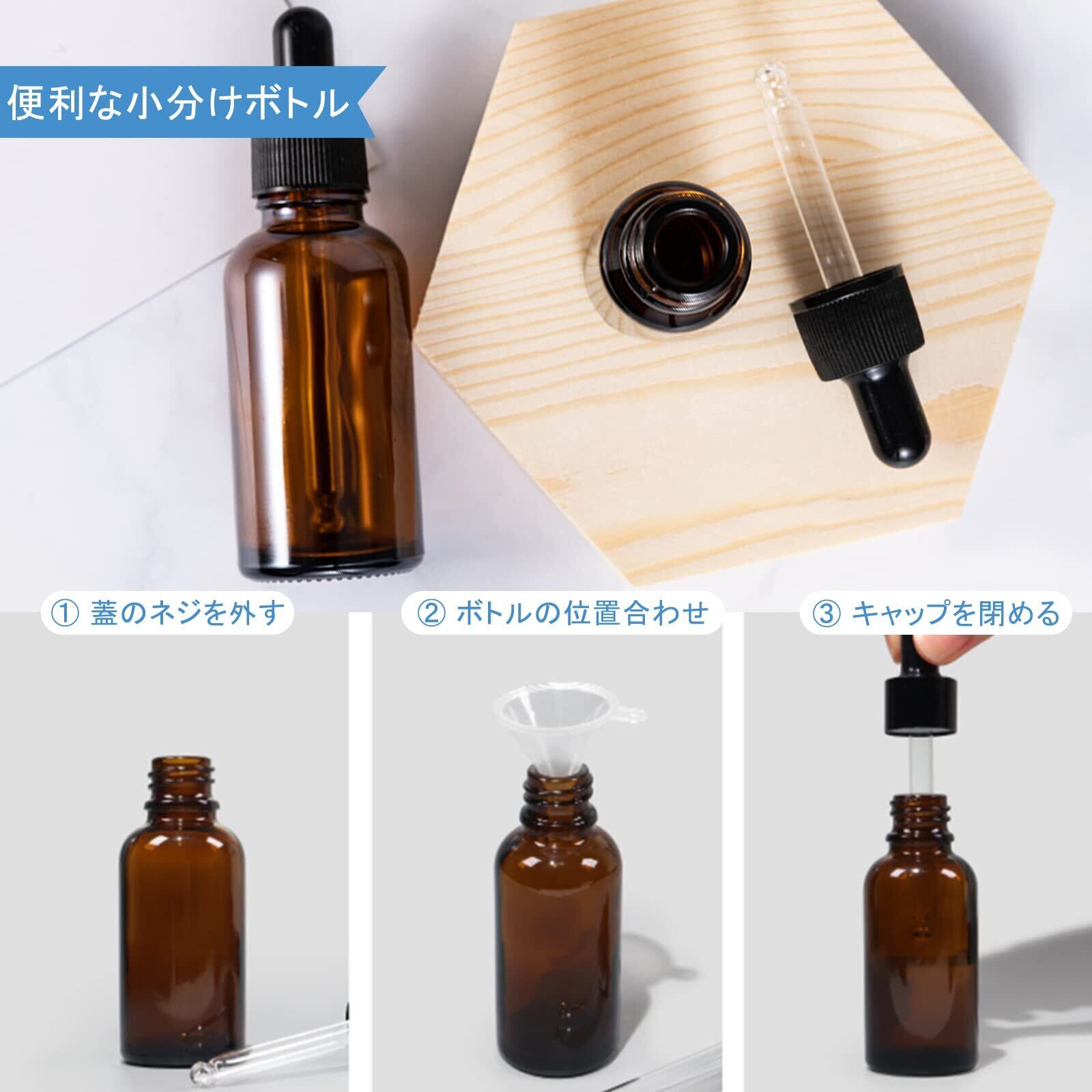 便利な小分けボトル

① 蓋のネジを外す

② ボトルの位置合わせ

③ キャップを閉める