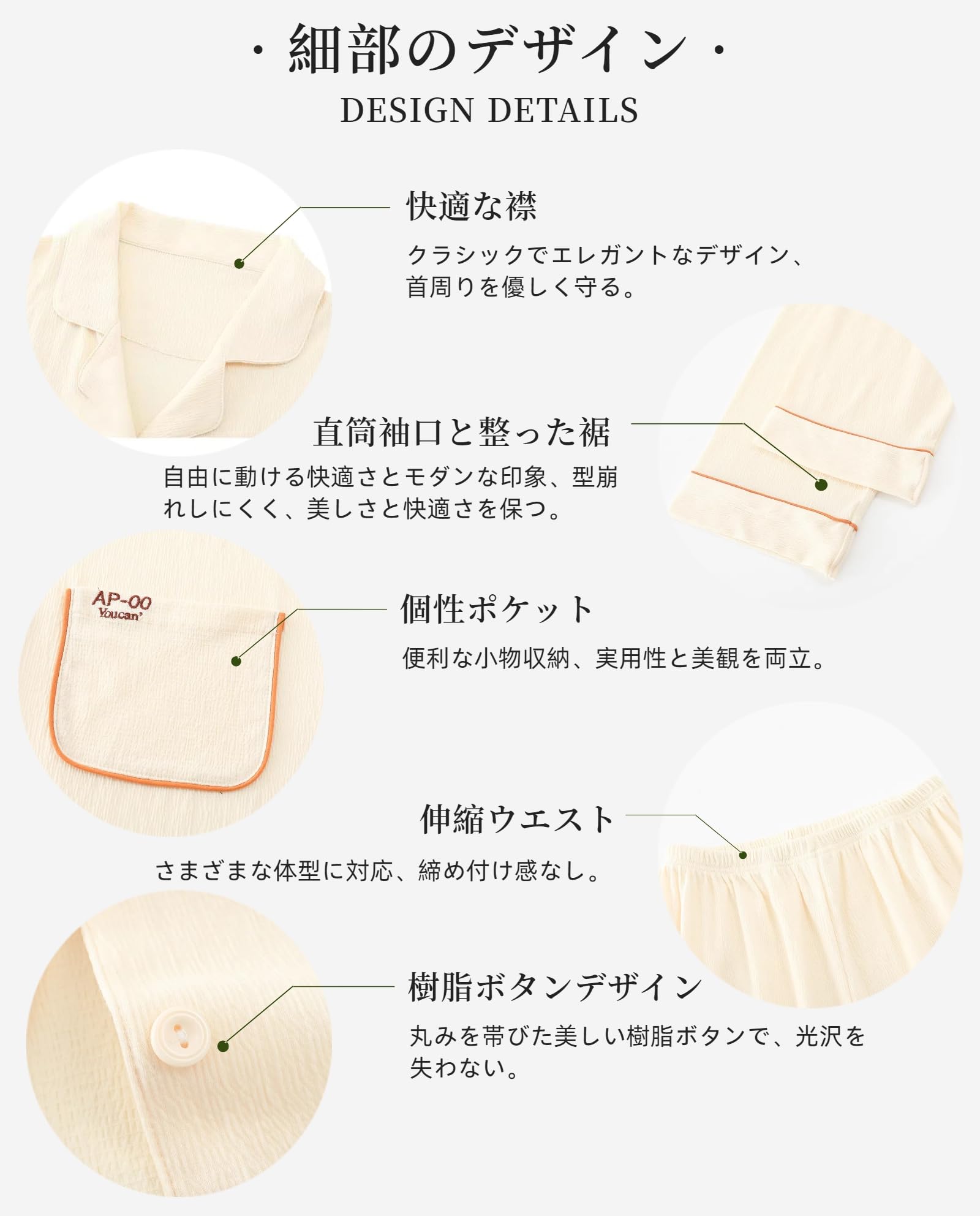 · 細部のデザイン ·
DESIGN DETAILS

快適な襟

クラシックでエレガントなデザイン、首周りを優しく守る。

直筒袖口と整った裾

自由に動ける快適さとモダンな印象、型崩れしにくく、美しさと快適さを保つ。

AP-00
Youcan'

個性ポケット

便利な小物収納、実用性と美観を両立。

伸縮ウエスト

さまざまな体型に対応、締め付け感なし。

樹脂ボタンデザイン

丸みを帯びた美しい樹脂ボタンで、光沢を失わない。