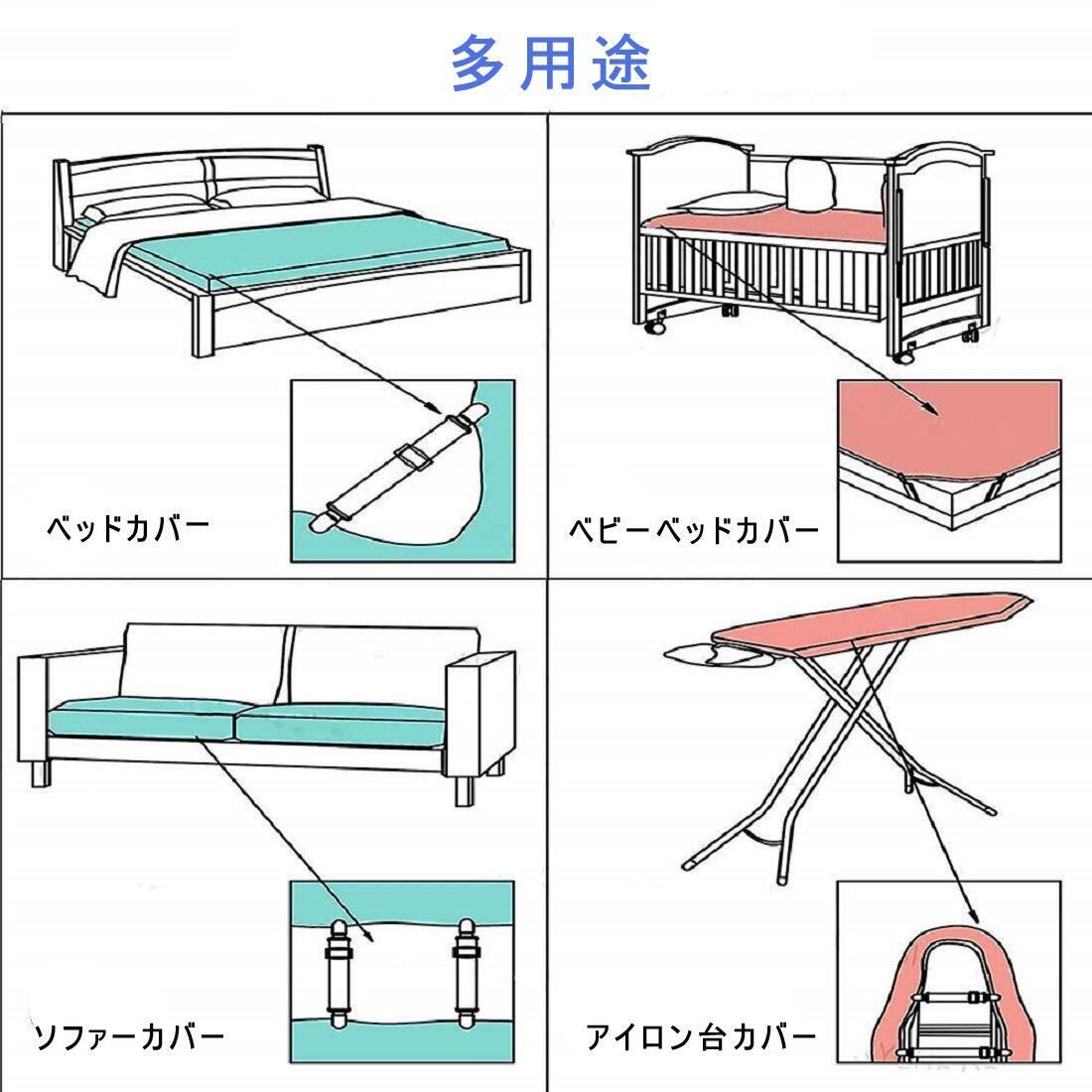 多用途

ベッドカバー

ベビーベッドカバー

ソファーカバー

アイロン台カバー