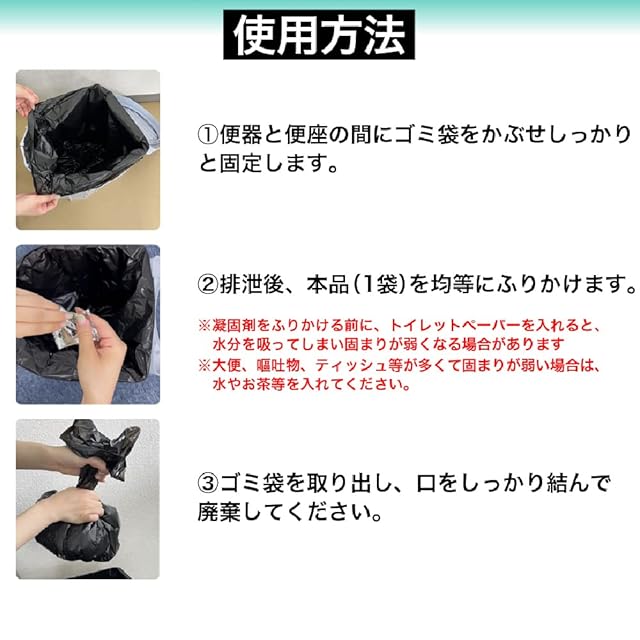 使用方法

①便器と便座の間にゴミ袋をかぶせしっかりと固定します。

②排泄後、本品(1袋)を均等にふりかけます。

※凝固剤をふりかける前に、トイレットペーパーを入れると、水分を吸ってしまい固まりが弱くなる場合があります
※大便、嘔吐物、ティッシュ等が多くて固まりが弱い場合は、水やお茶等を入れてください。

③ゴミ袋を取り出し、口をしっかり結んで廃棄してください。