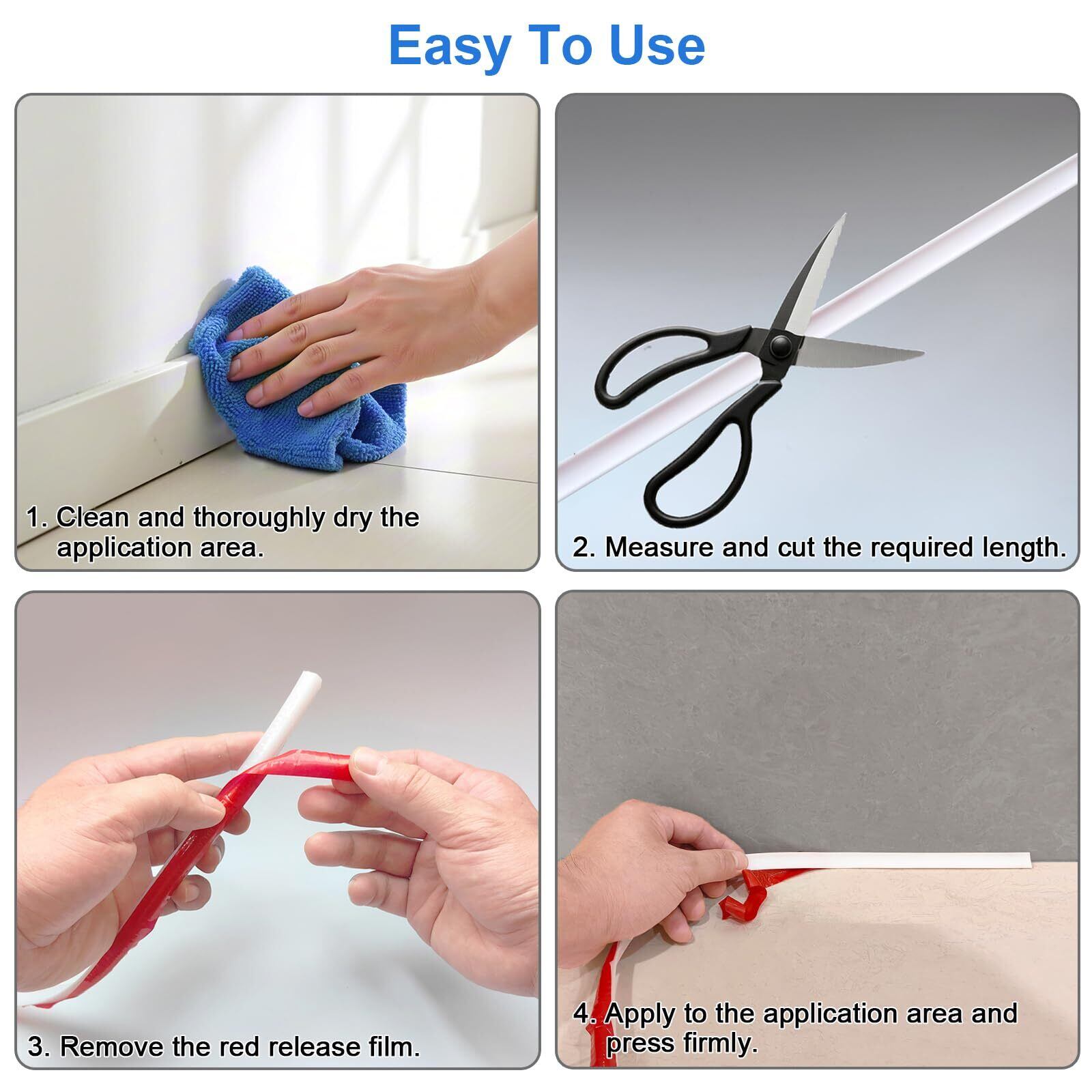 Easy To Use

1. Clean and thoroughly dry the application area.

2. Measure and cut the required length.

3. Remove the red release film.

4. Apply to the application area and press firmly.