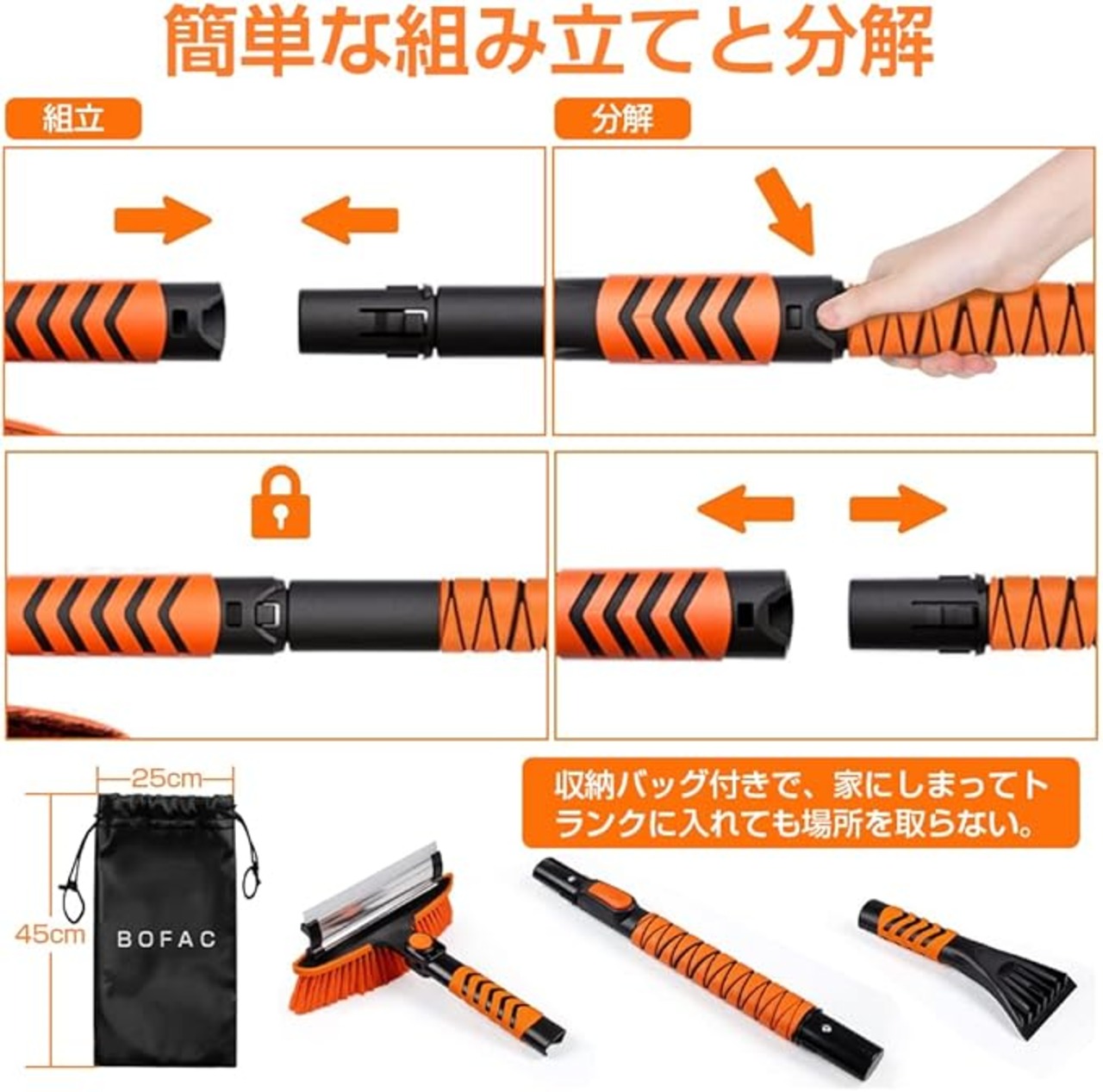 簡単な組み立てと分解

組立

分解

25cm

45cm

BOFAC

収納バッグ付きで、家にしまってトランクに入れても場所を取らない。