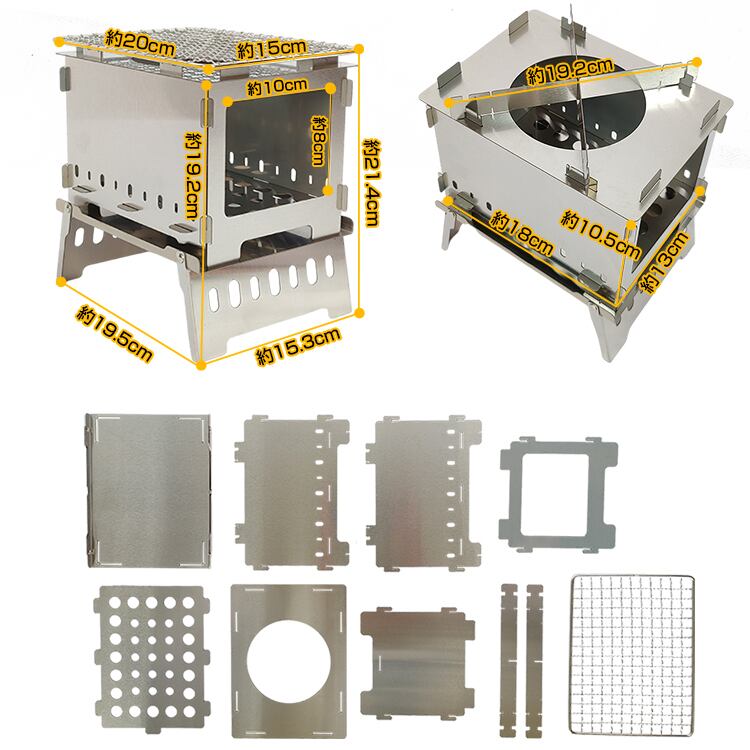 約20cm
約15cm
約10cm
約8cm
約19.2cm
約21.4cm
約19.5cm
約15.3cm
約19.2cm
約18cm
約10.5cm
約13cm