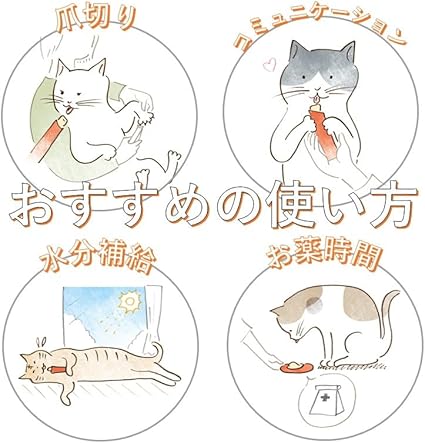 爪切り

コミュニケーション

おすすめの使い方

水分補給

お薬時間