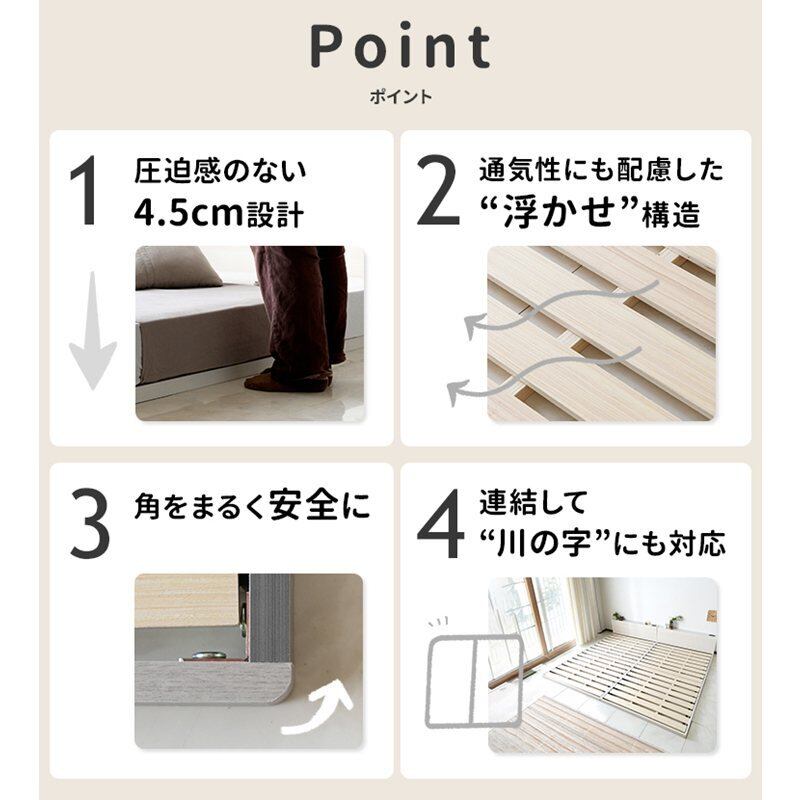 Point
ポイント

1 圧迫感のない
4.5cm設計

2 通気性にも配慮した
“浮かせ”構造

3 角をまるく安全に

4 連結して
“川の字”にも対応