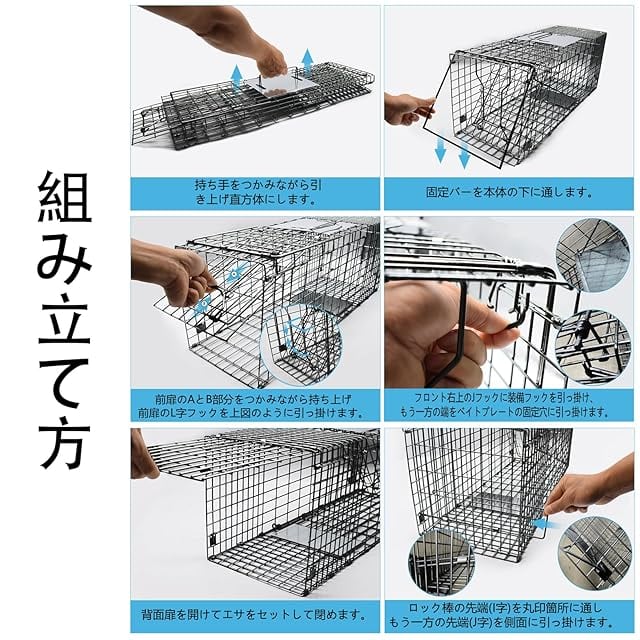 組み立て方

持ち手をつかみながら引き上げ直方体にします。

固定バーを本体の下に通します。

前扉のAとB部分をつかみながら持ち上げ前扉のL字フックを上図のように引っ掛けます。

フロント右上のJフックに装備フックを引っ掛け、もう一方の端をベイトプレートの固定穴に引っ掛けます。

背面扉を開けてエサをセットして閉めます。

ロック棒の先端(I字)を丸印箇所に通しもう一方の先端(J字)を側面に引っ掛けます。