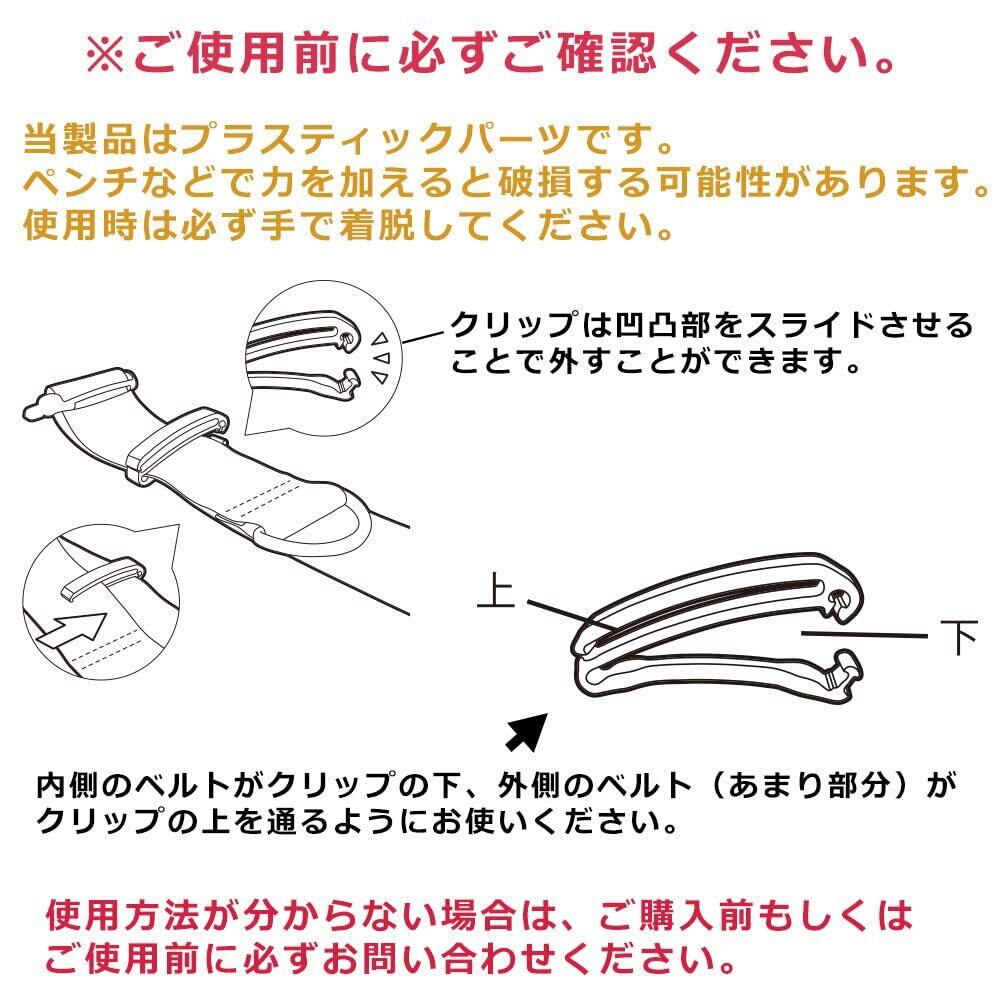 ※ご使用前に必ずご確認ください。

当製品はプラスティックパーツです。
ペンチなどで力を加えると破損する可能性があります。
使用時は必ず手で着脱してください。

クリップは凹凸部をスライドさせることで外すことができます。

上

下

内側のベルトがクリップの下、外側のベルト（あまり部分）がクリップの上を通るようにお使いください。

使用方法が分からない場合は、ご購入前もしくはご使用前に必ずお問い合わせください。