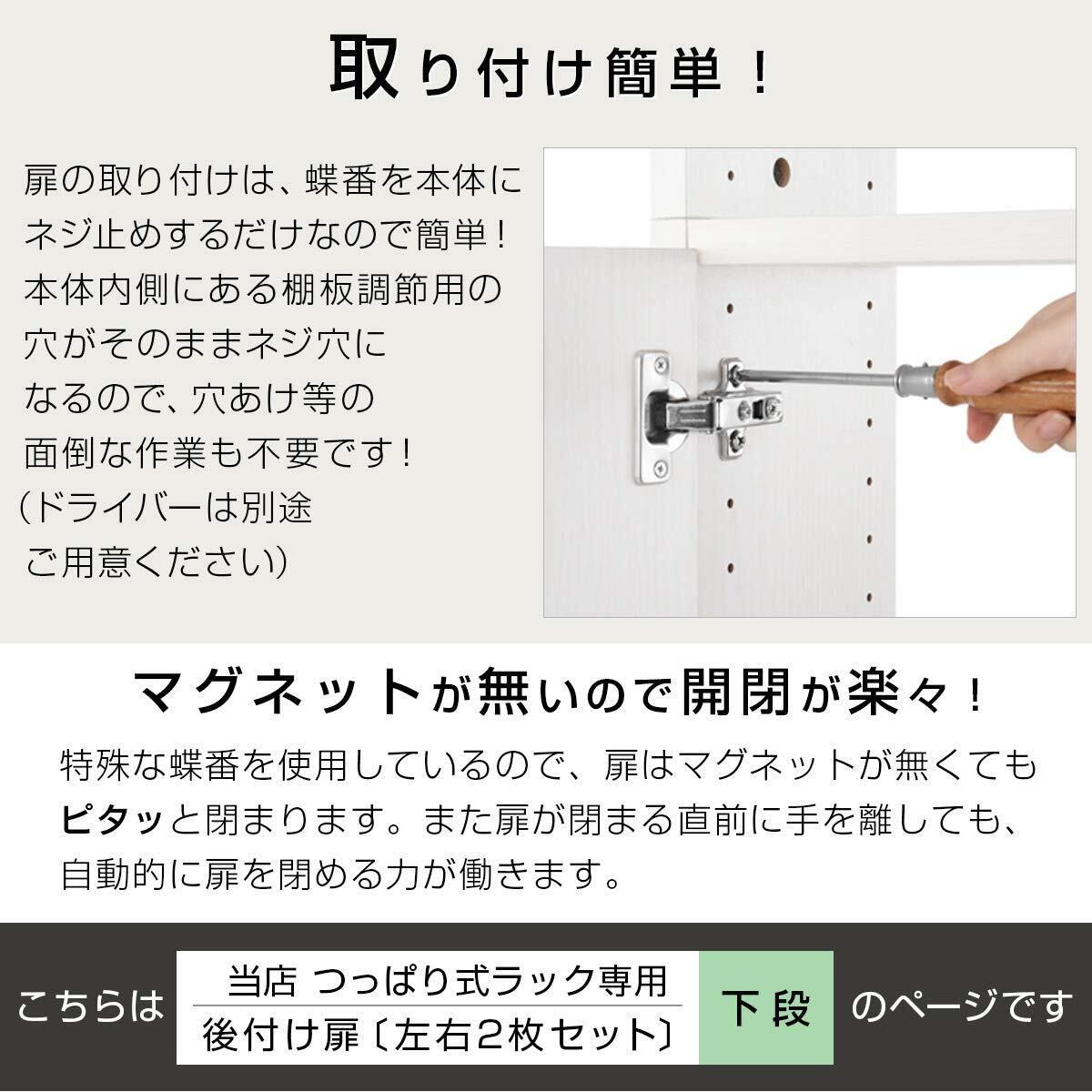 取り付け簡単！

扉の取り付けは、蝶番を本体にネジ止めするだけなので簡単！本体内側にある棚板調節用の穴がそのままネジ穴になるので、穴あけ等の面倒な作業も不要です！（ドライバーは別途ご用意ください）

マグネットが無いので開閉が楽々！

特殊な蝶番を使用しているので、扉はマグネットが無くてもピタッと閉まります。また扉が閉まる直前に手を離しても、自動的に扉を閉める力が働きます。

こちらは 当店 つっぱり式ラック専用 後付け扉〔左右2枚セット〕 下段 のページです