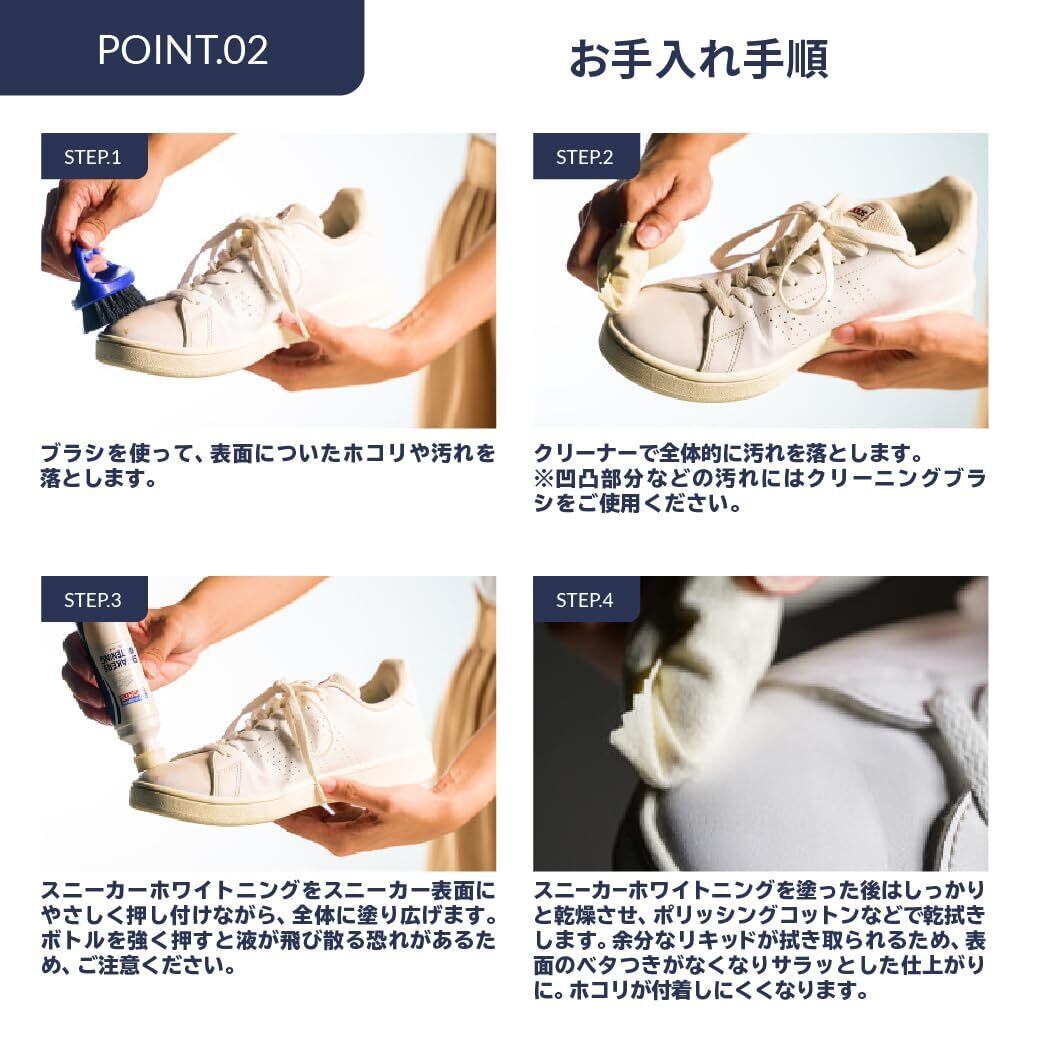 POINT.02

お手入れ手順

STEP.1

ブラシを使って、表面についたホコリや汚れを落とします。

STEP.2

クリーナーで全体的に汚れを落とします。
※凹凸部分などの汚れにはクリーニングブラシをご使用ください。

STEP.3

スニーカーホワイトニングをスニーカー表面にやさしく押し付けながら、全体に塗り広げます。ボトルを強く押すと液が飛び散る恐れがあるため、ご注意ください。

STEP.4

スニーカーホワイトニングを塗った後はしっかりと乾燥させ、ポリッシングコットンなどで乾拭きします。余分なリキッドが拭き取られるため、表面のベタつきがなくなりサラッとした仕上がりに。ホコリが付着しにくくなります。