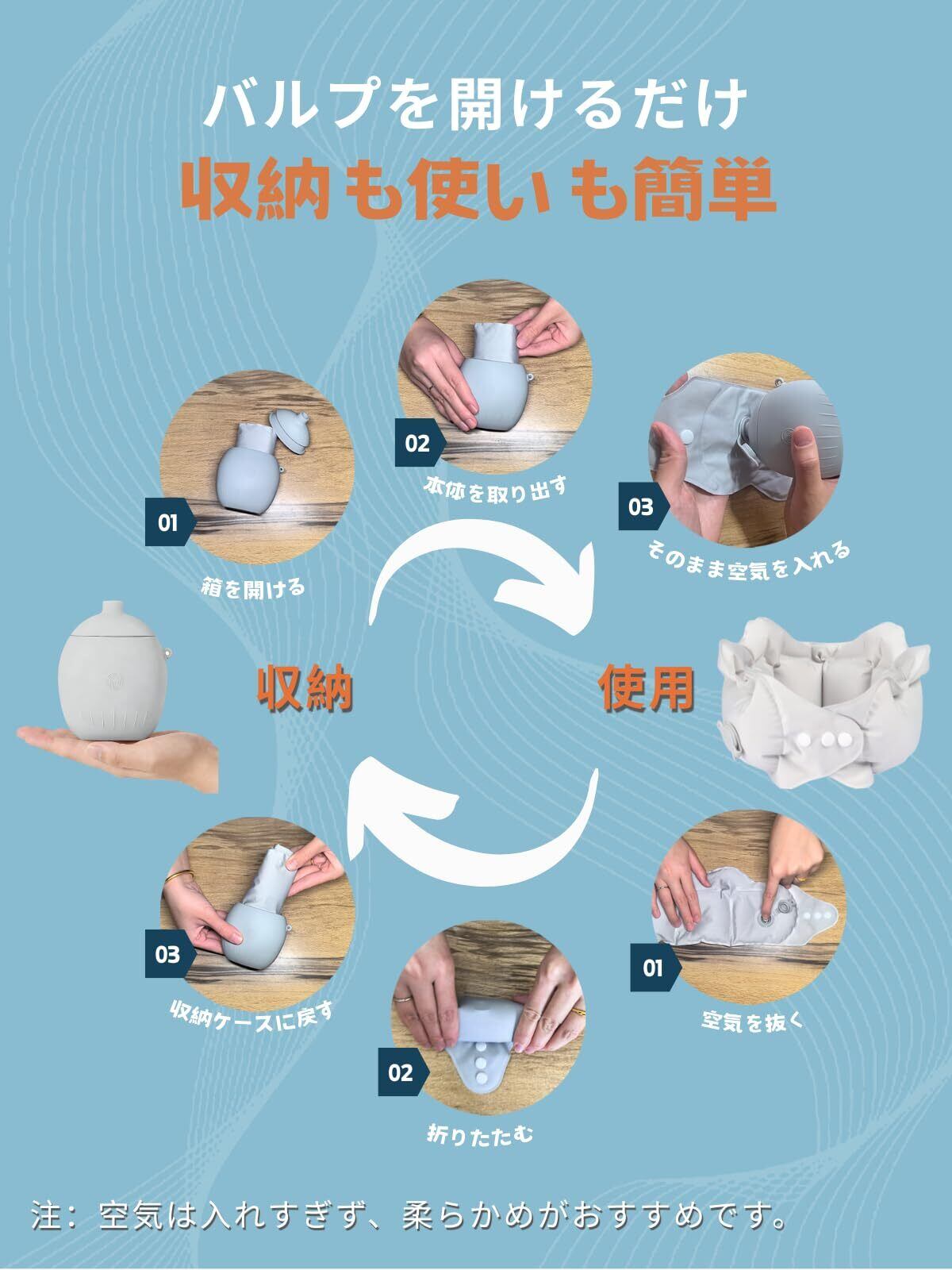 バルブを開けるだけ
収納も使いも簡単

01
箱を開ける

02
本体を取り出す

03
そのまま空気を入れる

収納

使用

01
空気を抜く

02
折りたたむ

03
収納ケースに戻す

注：空気は入れすぎず、柔らかめがおすすめです。