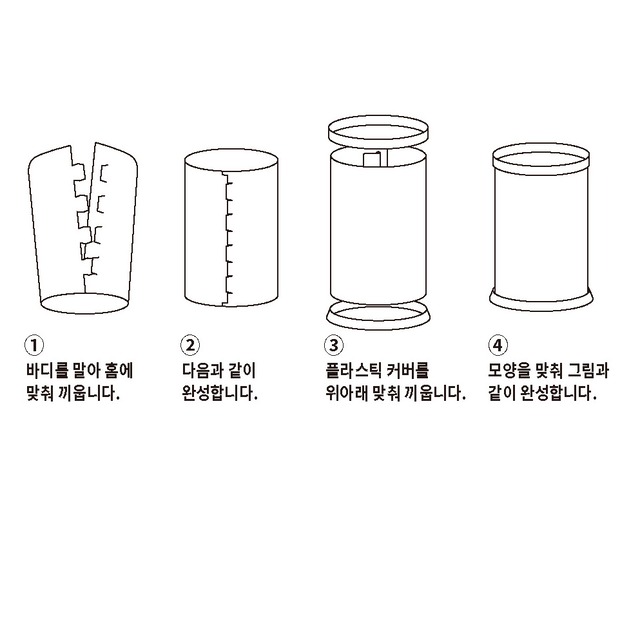 ① 바디를 말아 홈에 맞춰 끼웁니다.

② 다음과 같이 완성합니다.

③ 플라스틱 커버를 위아래 맞춰 끼웁니다.

④ 모양을 맞춰 그림과 같이 완성합니다.