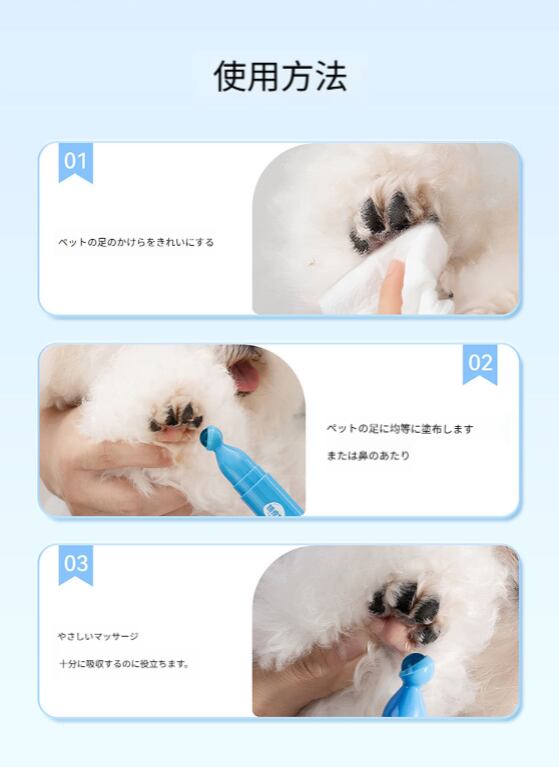 使用方法

01

ペットの足のかけらをきれいにする

02

ペットの足に均等に塗布します

または鼻のあたり

03

やさしいマッサージ

十分に吸収するのに役立ちます。