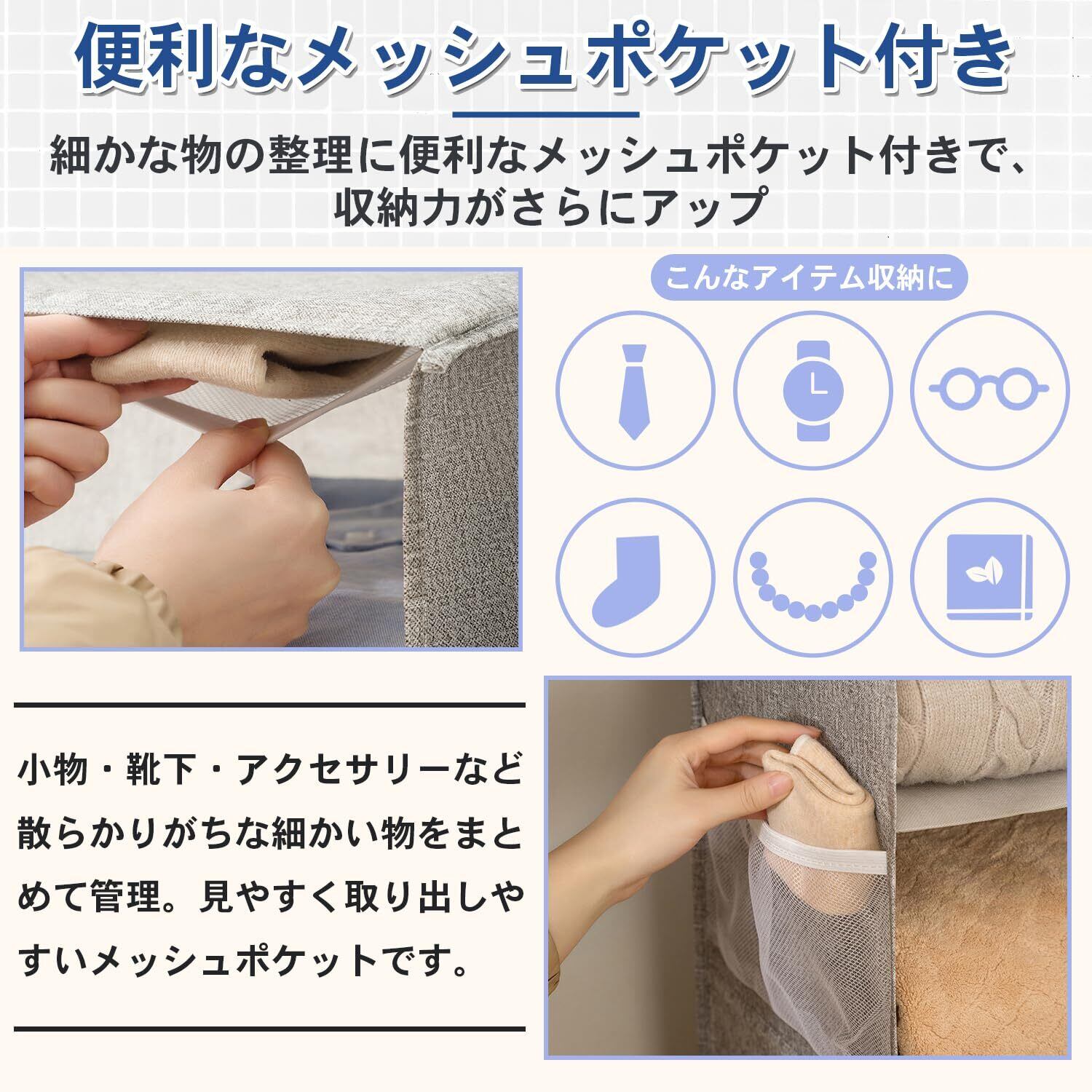 便利なメッシュポケット付き

細かな物の整理に便利なメッシュポケット付きで、収納力がさらにアップ

こんなアイテム収納に

小物・靴下・アクセサリーなど散らかりがちな細かい物をまとめて管理。見やすく取り出しやすいメッシュポケットです。