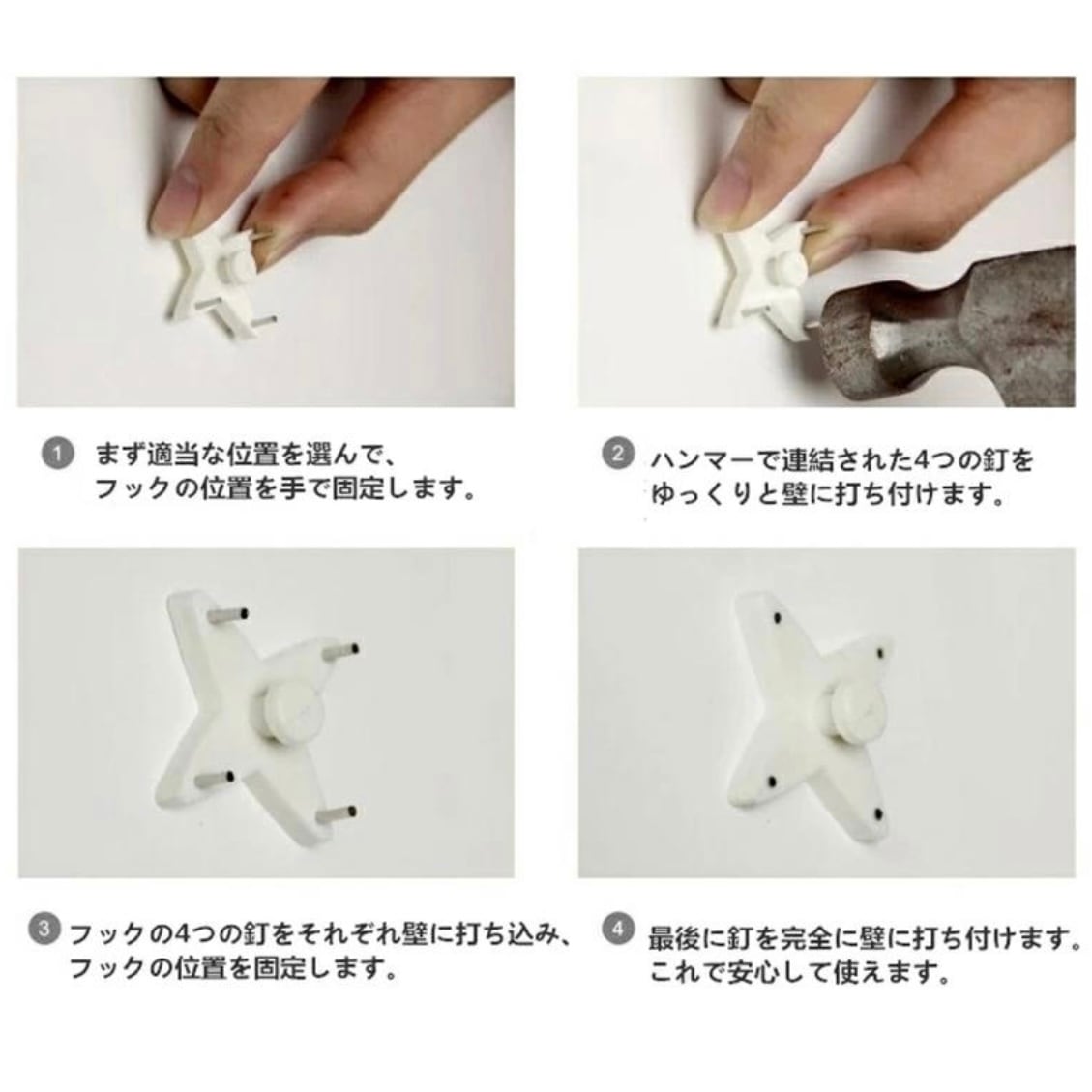 1 まず適当な位置を選んで、フックの位置を手で固定します。

2 ハンマーで連結された4つの釘をゆっくりと壁に打ち付けます。

3 フックの4つの釘をそれぞれ壁に打ち込み、フックの位置を固定します。

4 最後に釘を完全に壁に打ち付けます。これで安心して使えます。