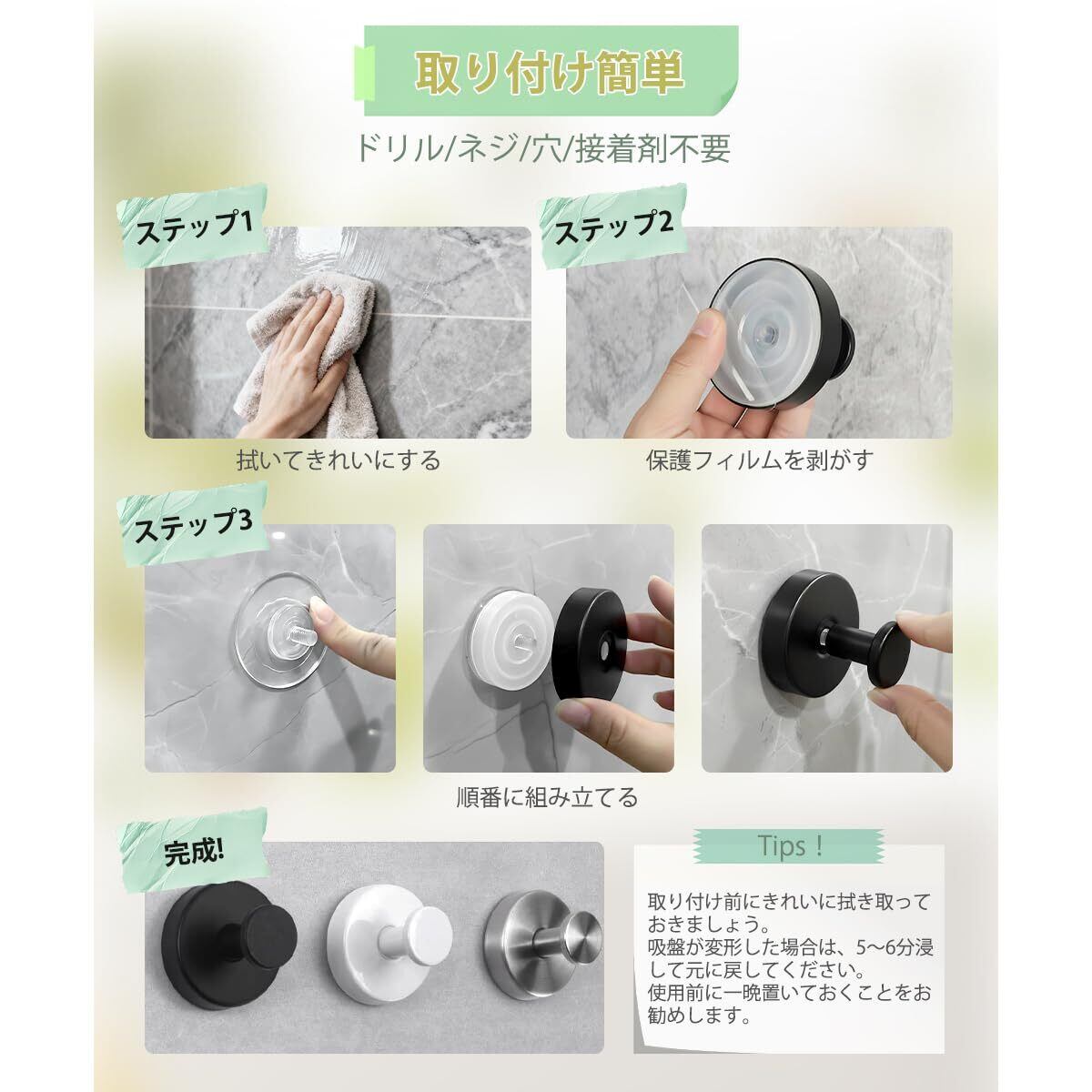 取り付け簡単

ドリル/ネジ/穴/接着剤不要

ステップ1

拭いてきれいにする

ステップ2

保護フィルムを剥がす

ステップ3

順番に組み立てる

完成!

Tips！

取り付け前にきれいに拭き取っておきましょう。
吸盤が変形した場合は、5〜6分浸して元に戻してください。
使用前に一晩置いておくことをお勧めします。