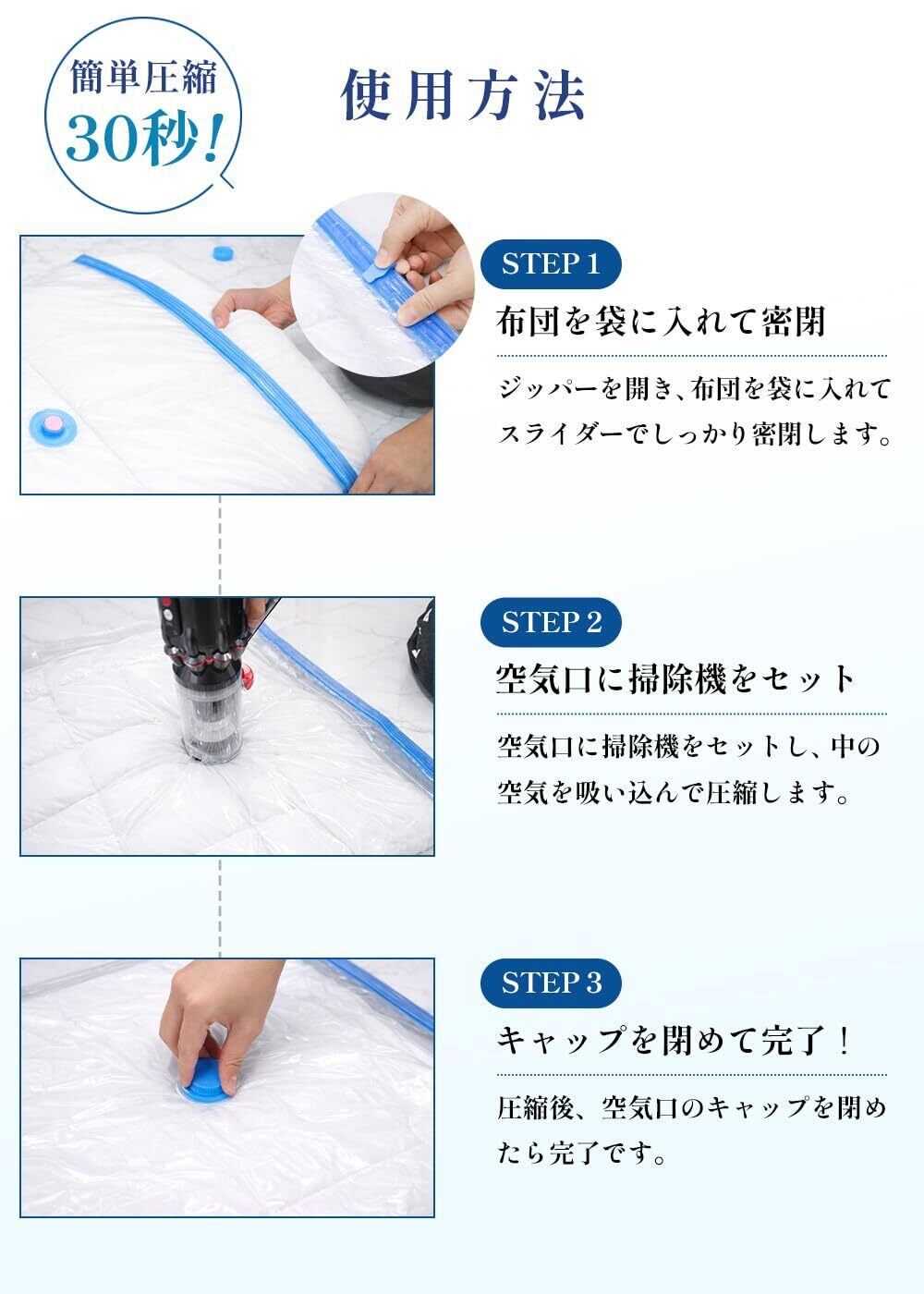 簡単圧縮
30秒!

使用方法

STEP 1
布団を袋に入れて密閉

ジッパーを開き、布団を袋に入れてスライダーでしっかり密閉します。

STEP 2
空気口に掃除機をセット

空気口に掃除機をセットし、中の空気を吸い込んで圧縮します。

STEP 3
キャップを閉めて完了!

圧縮後、空気口のキャップを閉めたら完了です。