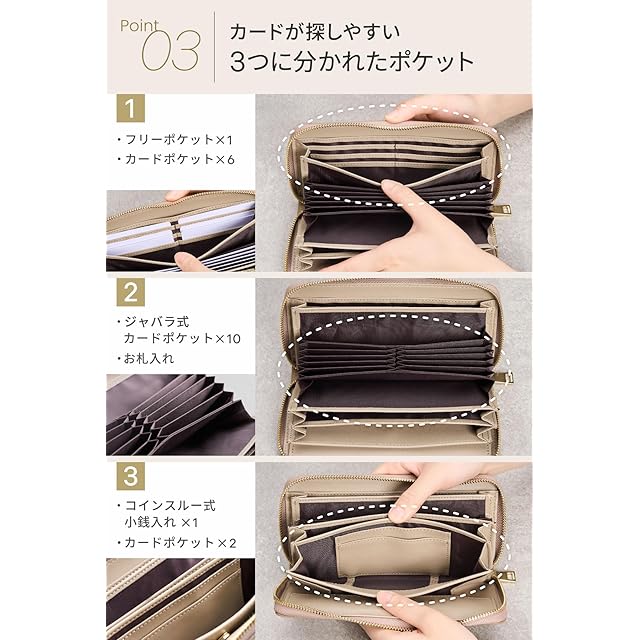 Point 03

カードが探しやすい
3つに分かれたポケット

1

・フリーポケット×1
・カードポケット×6

2

・ジャバラ式
カードポケット×10
・お札入れ

3

・コインスルー式
小銭入れ ×1
・カードポケット×2