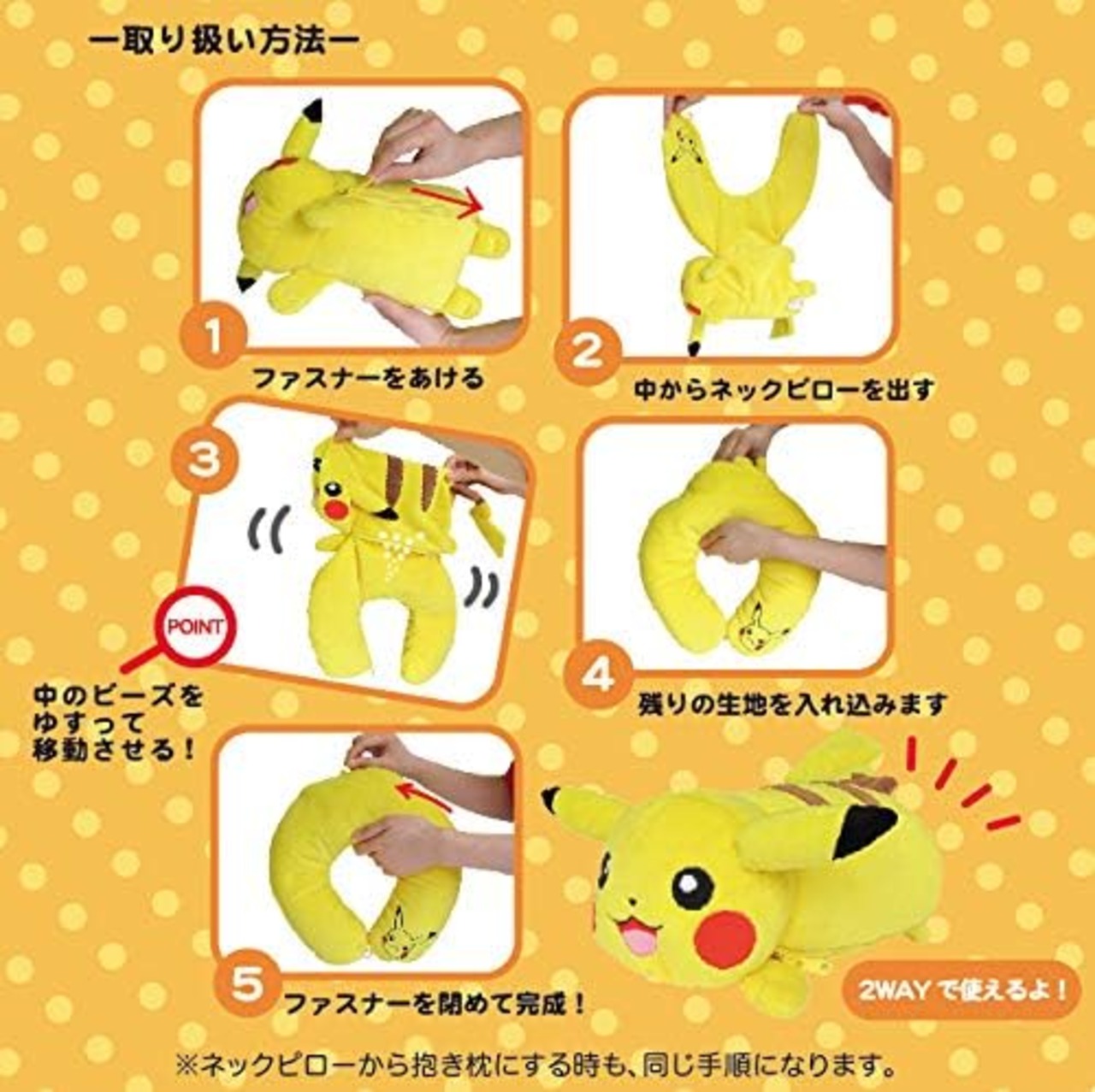 ー取り扱い方法ー

1
ファスナーをあける

2
中からネックピローを出す

3

POINT
中のビーズをゆすって移動させる！

4
残りの生地を入れ込みます

5
ファスナーを閉めて完成！

2WAYで使えるよ！

※ネックピローから抱き枕にする時も、同じ手順になります。