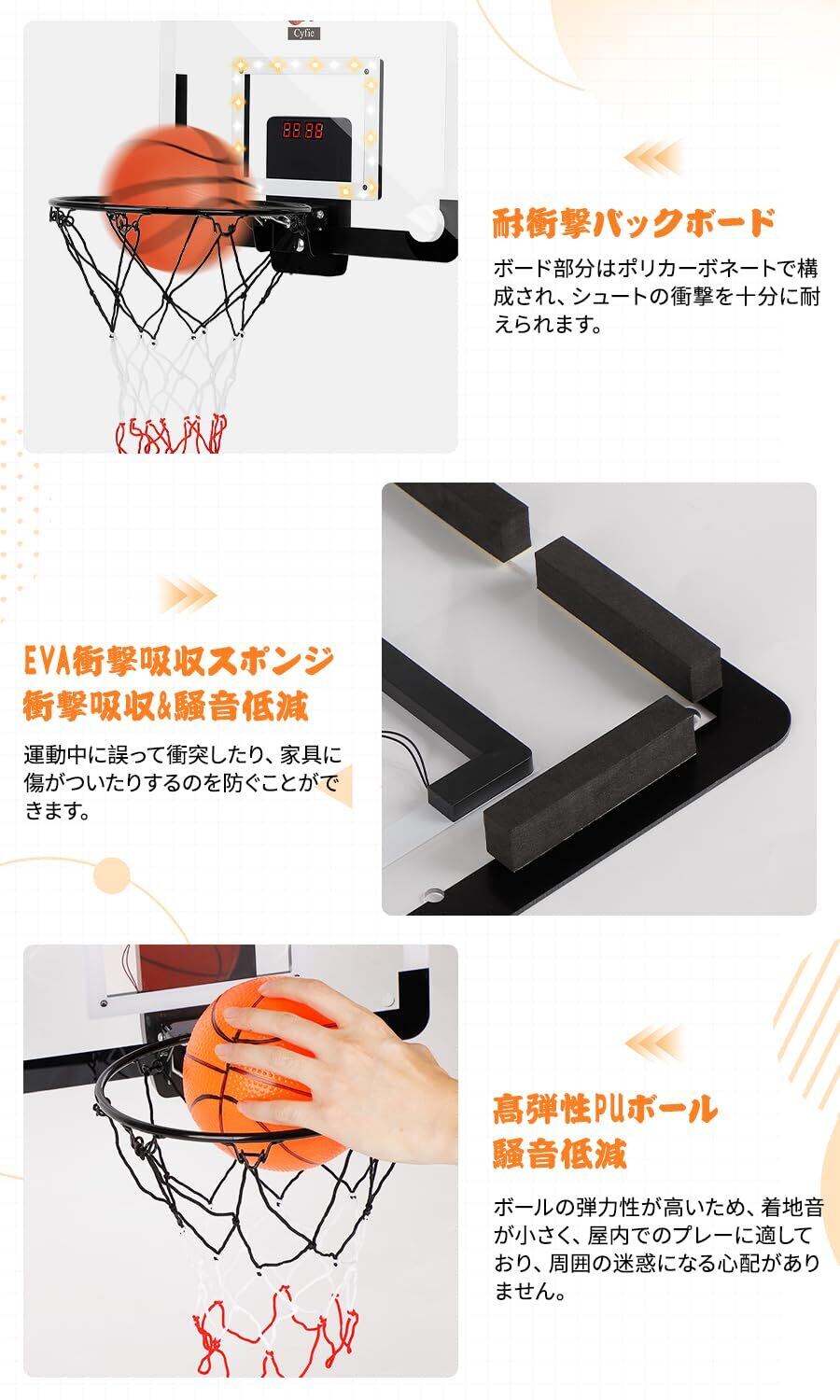 Cyfie

88:88

耐衝撃バックボード

ボード部分はポリカーボネートで構成され、シュートの衝撃を十分に耐えられます。

EVA衝撃吸収スポンジ
衝撃吸収&騒音低減

運動中に誤って衝突したり、家具に傷がついたりするのを防ぐことができます。

高弾性PUボール
騒音低減

ボールの弾力性が高いため、着地音が小さく、屋内でのプレーに適しており、周囲の迷惑になる心配がありません。