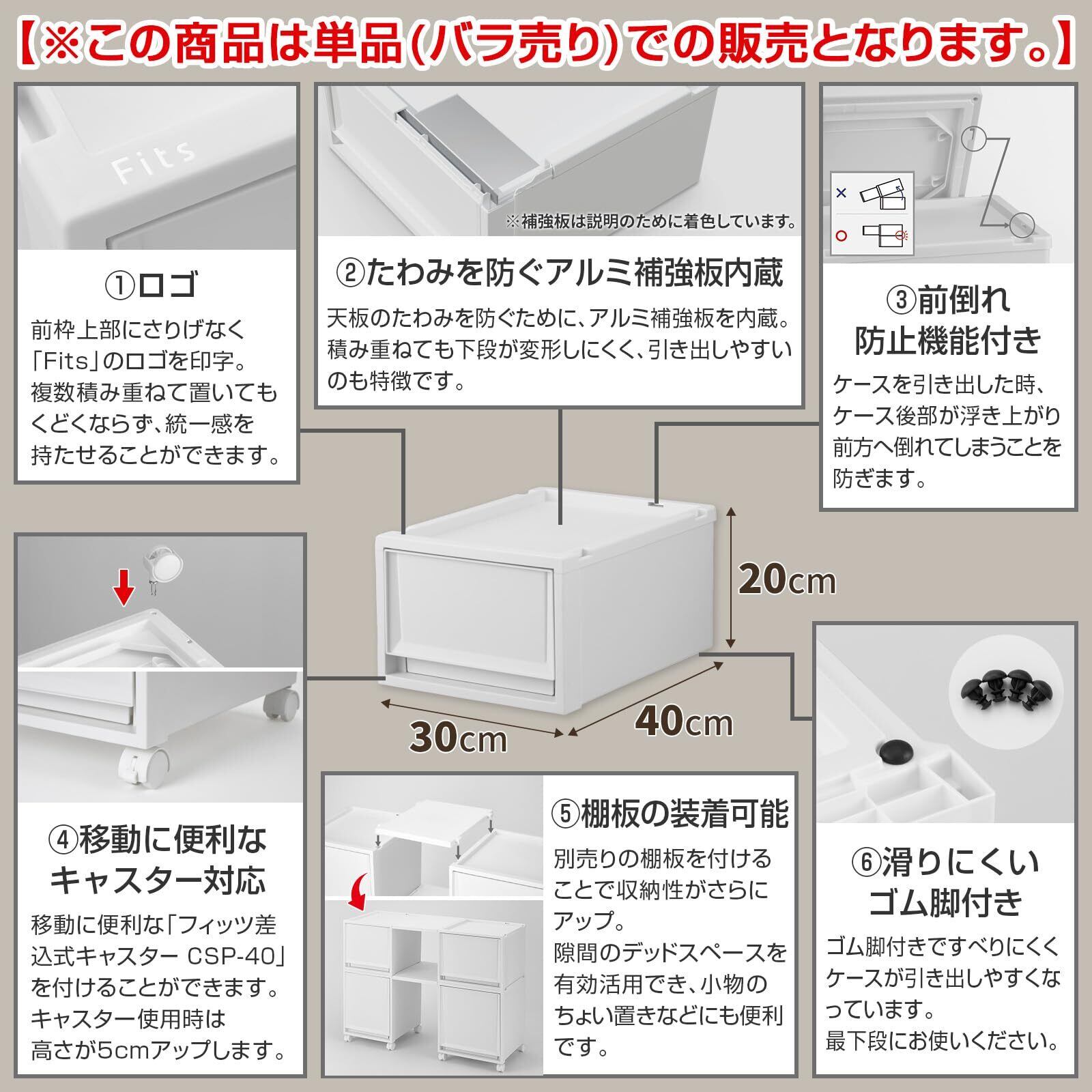 【※この商品は単品(バラ売り)での販売となります。】

Fits

①ロゴ

前枠上部にさりげなく「Fits」のロゴを印字。複数積み重ねて置いてもくどくならず、統一感を持たせることができます。

※補強板は説明のために着色しています。

②たわみを防ぐアルミ補強板内蔵

天板のたわみを防ぐために、アルミ補強板を内蔵。積み重ねても下段が変形しにくく、引き出しやすいのも特徴です。

×
○

③前倒れ防止機能付き

ケースを引き出した時、ケース後部が浮き上がり前方へ倒れてしまうことを防ぎます。

20cm

30cm

40cm

④移動に便利なキャスター対応

移動に便利な「フィッツ差込式キャスター CSP-40」を付けることができます。キャスター使用時は高さが5cmアップします。

⑤棚板の装着可能

別売りの棚板を付けることで収納性がさらにアップ。隙間のデッドスペースを有効活用でき、小物のちょい置きなどにも便利です。

⑥滑りにくいゴム脚付き

ゴム脚付きですべりにくくケースが引き出しやすくなっています。最下段にお使いください。