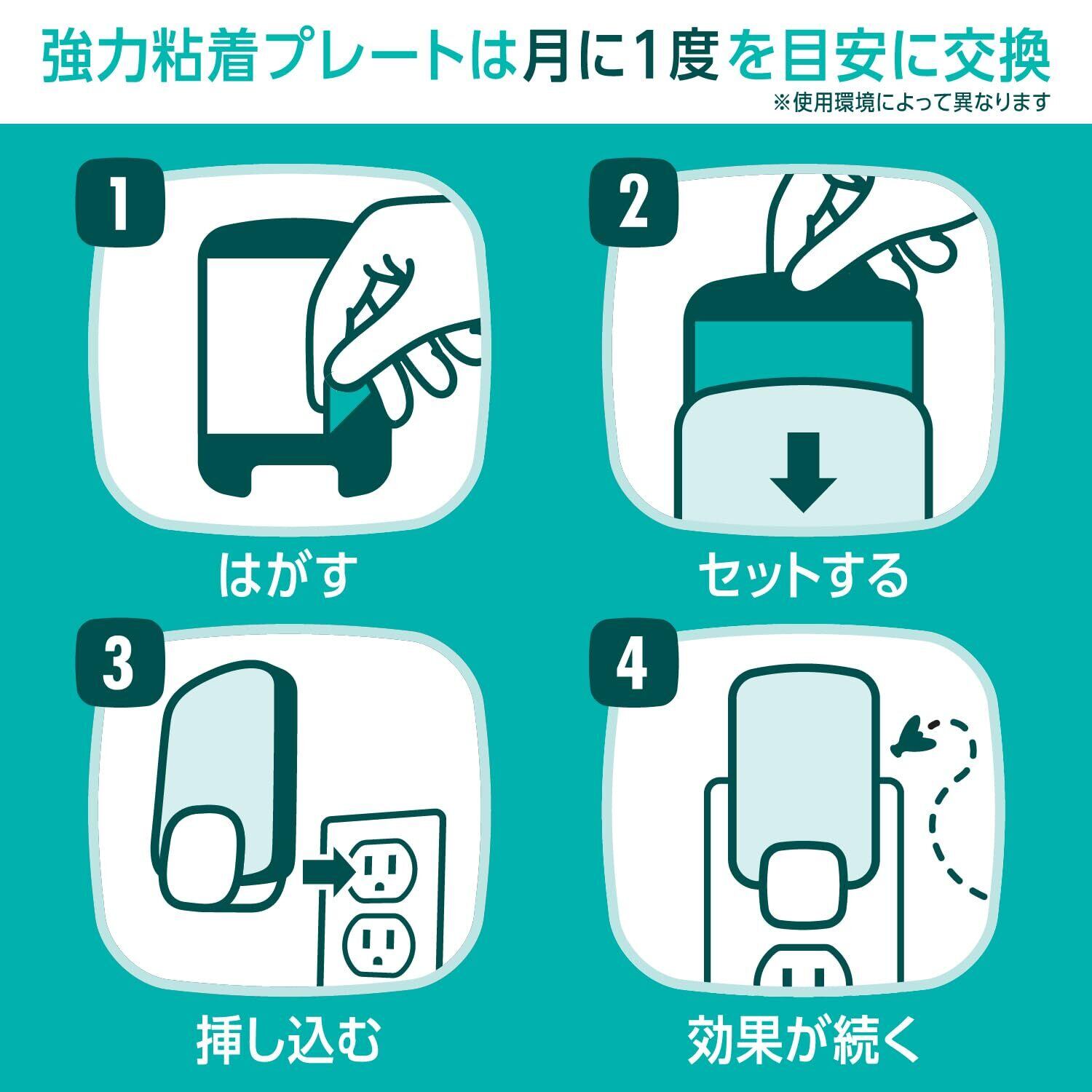 強力粘着プレートは月に1度を目安に交換
※使用環境によって異なります

1
はがす

2
セットする

3
挿し込む

4
効果が続く