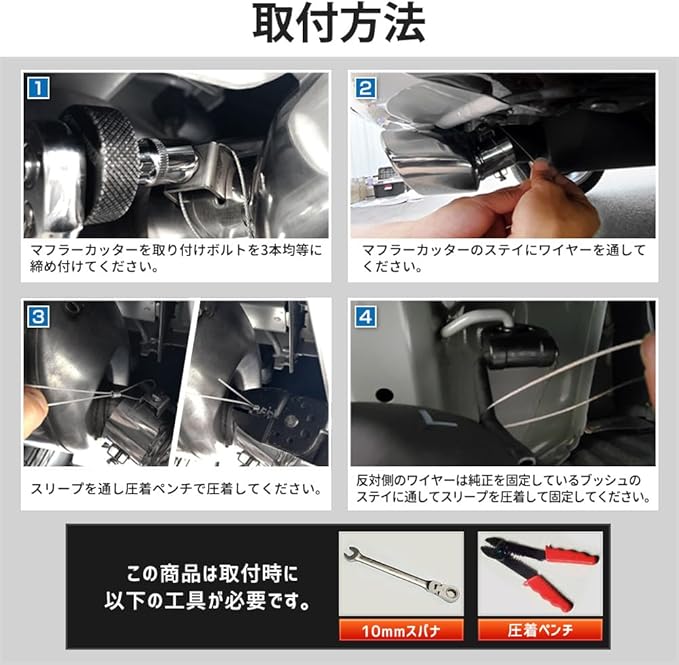 取付方法

1
マフラーカッターを取り付けボルトを3本均等に締め付けてください。

2
マフラーカッターのステイにワイヤーを通してください。

3
スリーブを通し圧着ペンチで圧着してください。

4
反対側のワイヤーは純正を固定しているブッシュのステイに通してスリーブを圧着して固定してください。

この商品は取付時に以下の工具が必要です。

10mmスパナ

圧着ペンチ