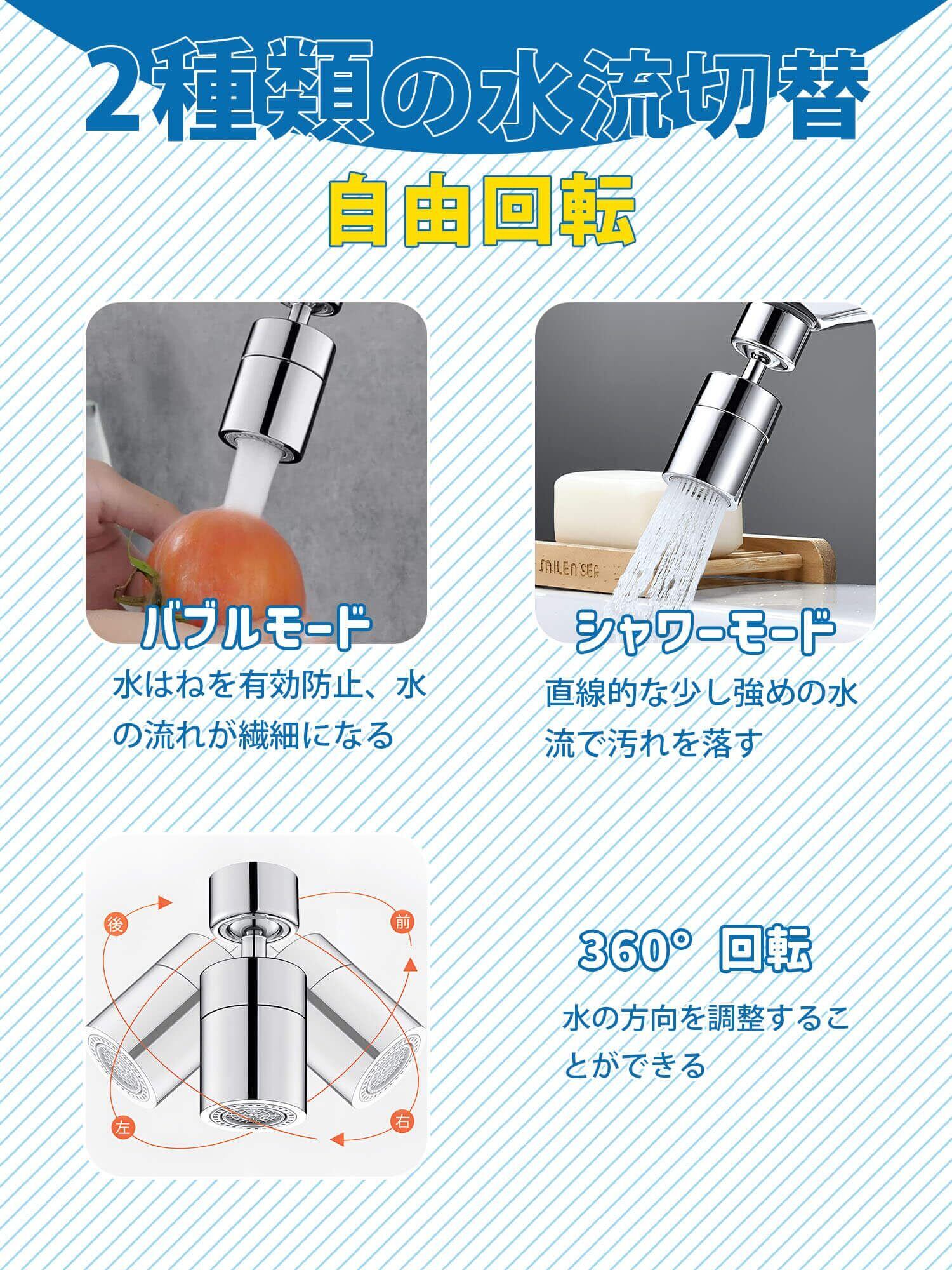 2種類の水流切替

自由回転

バブルモード

水はねを有効防止、水の流れが繊細になる

SMILEN SEA

シャワーモード

直線的な少し強めの水流で汚れを落す

後

前

左

右

360° 回転

水の方向を調整することができる