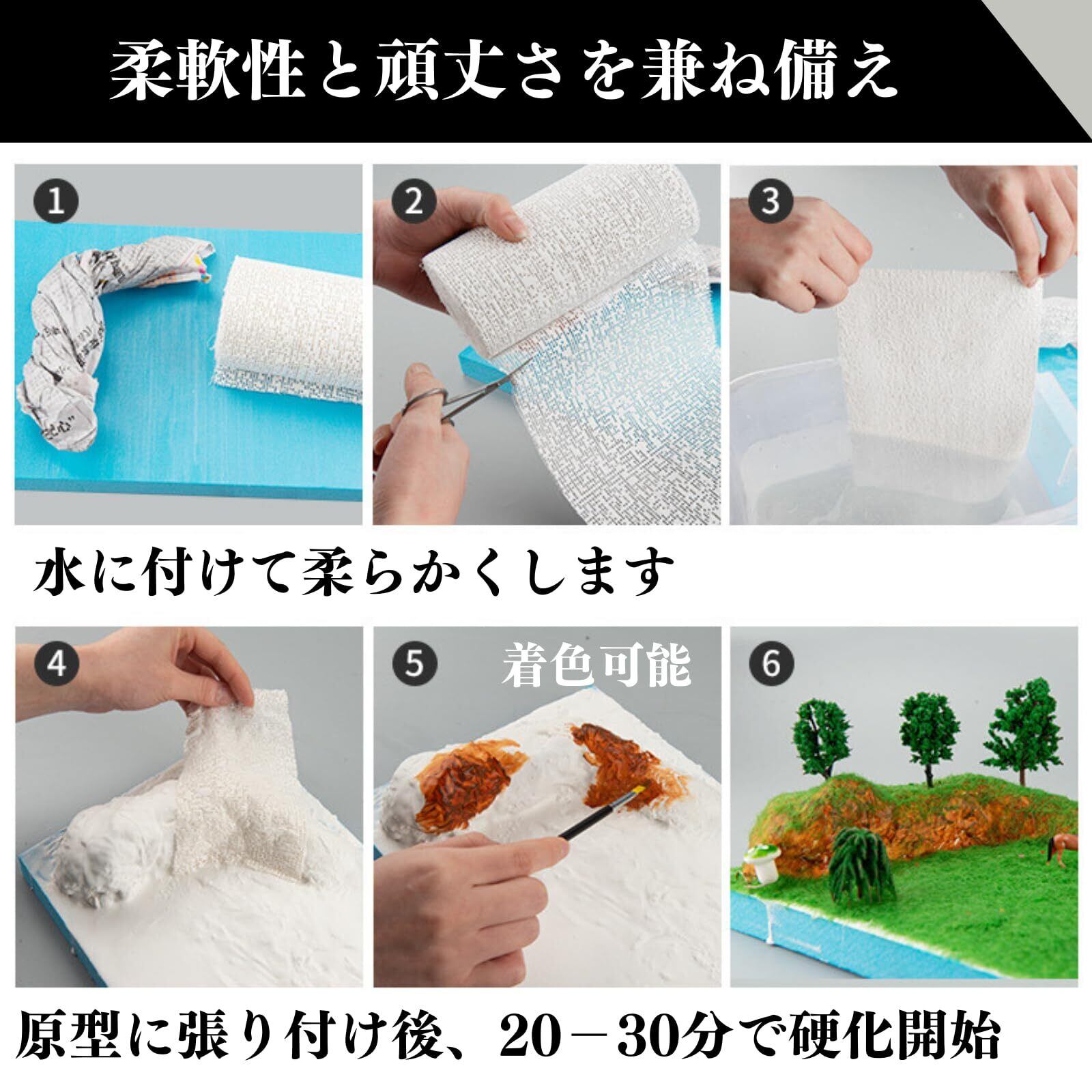 柔軟性と頑丈さを兼ね備え

1

2

3

水に付けて柔らかくします

4

5 着色可能

6

原型に張り付け後、20－30分で硬化開始