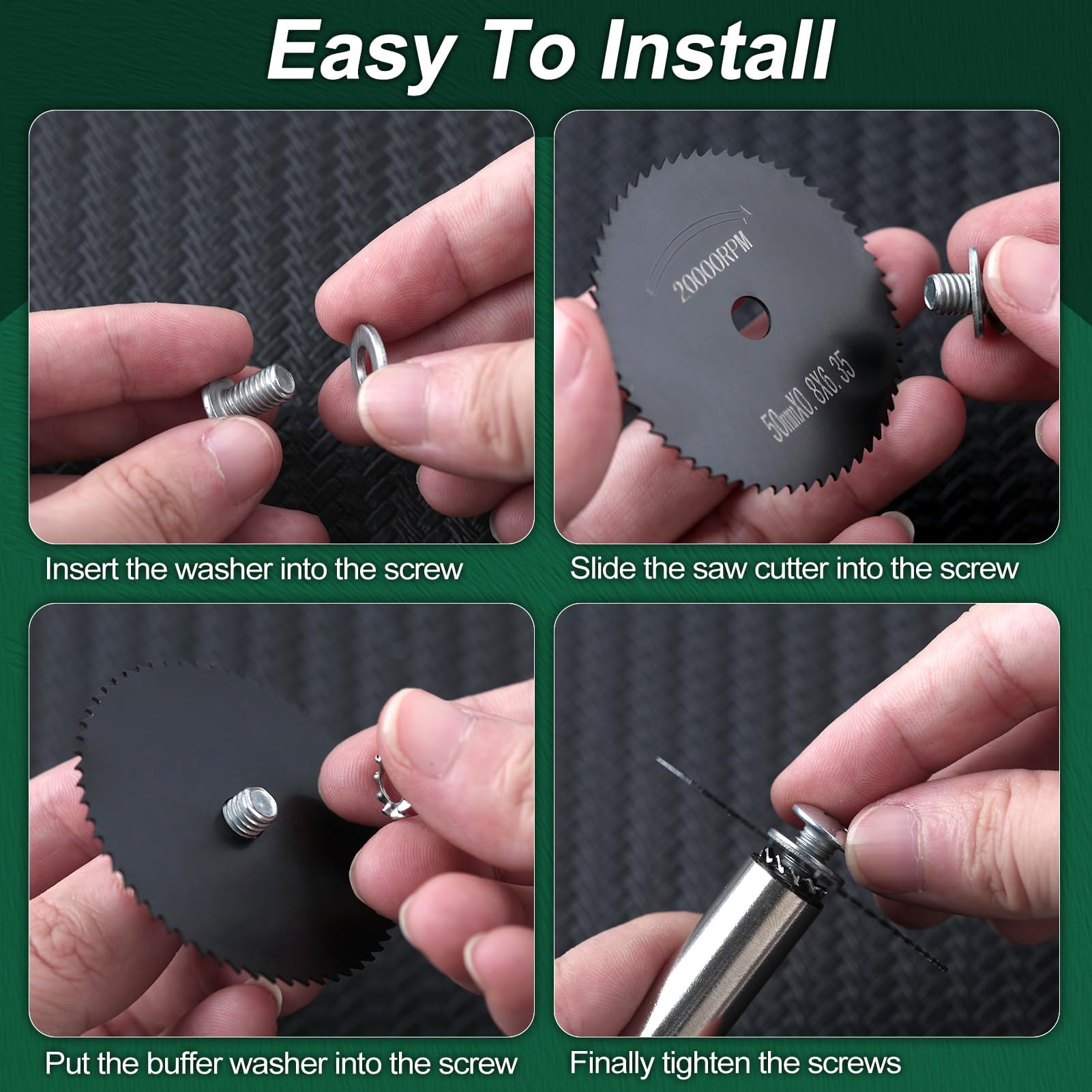 Easy To Install

Insert the washer into the screw

20000RPM

50mmX0.8X6.35

Slide the saw cutter into the screw

Put the buffer washer into the screw

Finally tighten the screws