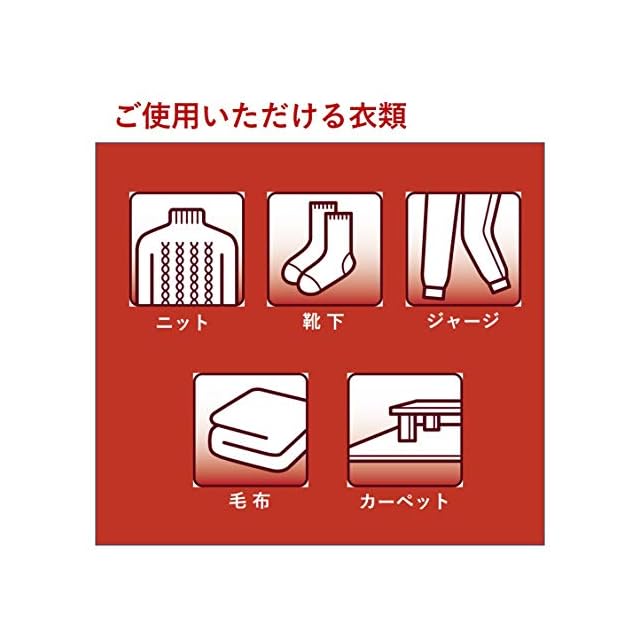 ご使用いただける衣類

ニット

靴下

ジャージ

毛布

カーペット