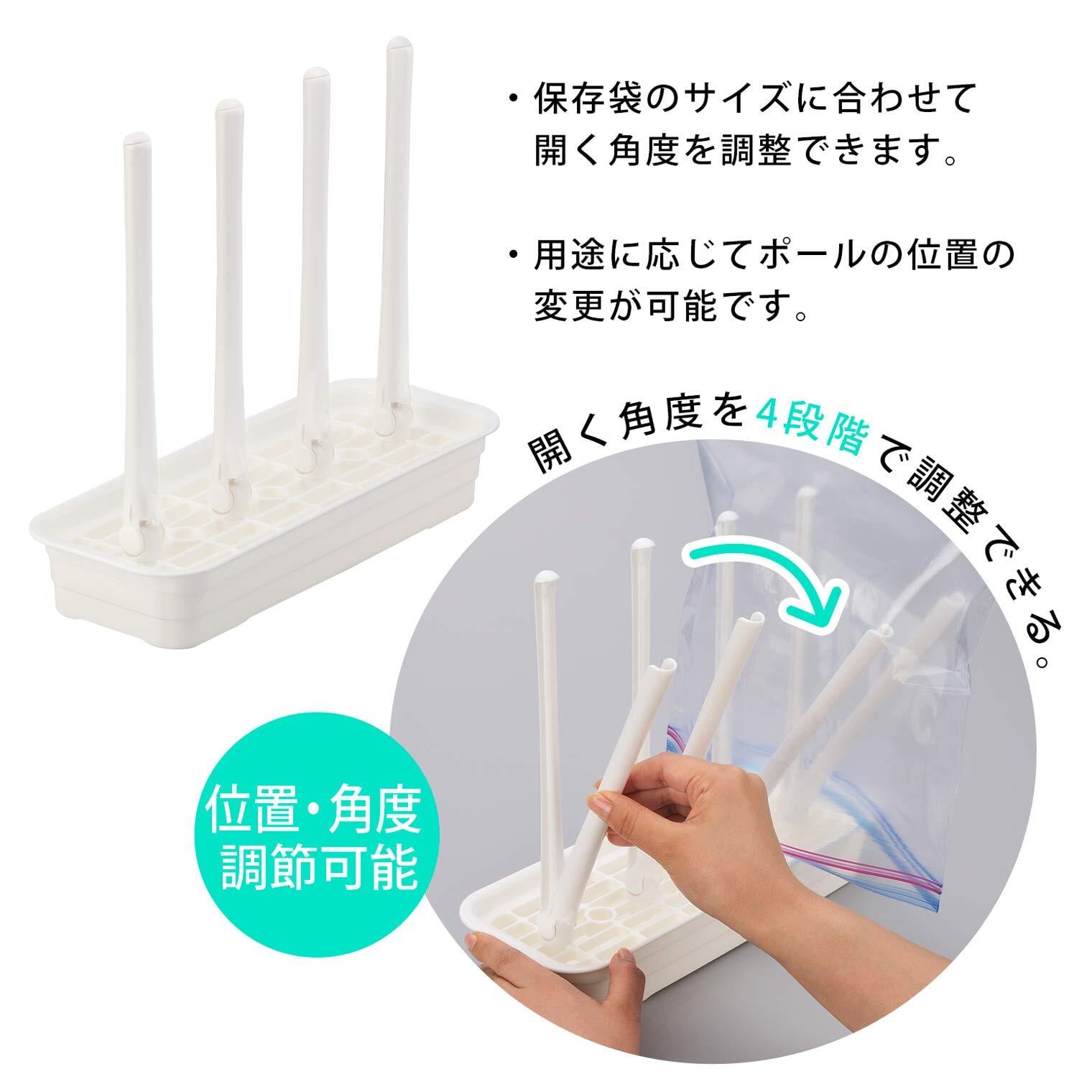 ・保存袋のサイズに合わせて開く角度を調整できます。

・用途に応じてポールの位置の変更が可能です。

開く角度を4段階で調整できる。

位置・角度調節可能