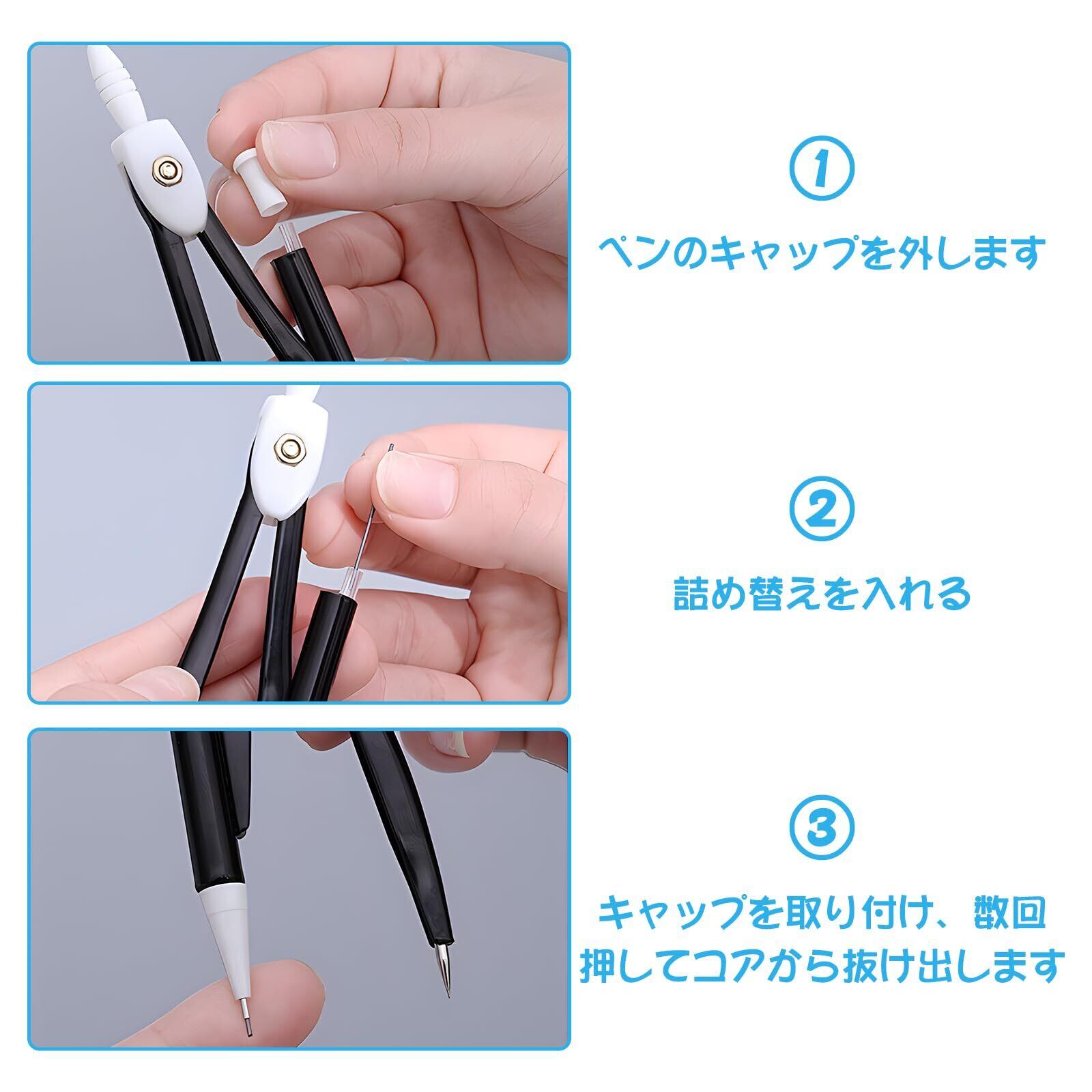 ①

ペンのキャップを外します

②

詰め替えを入れる

③

キャップを取り付け、数回押してコアから抜け出します